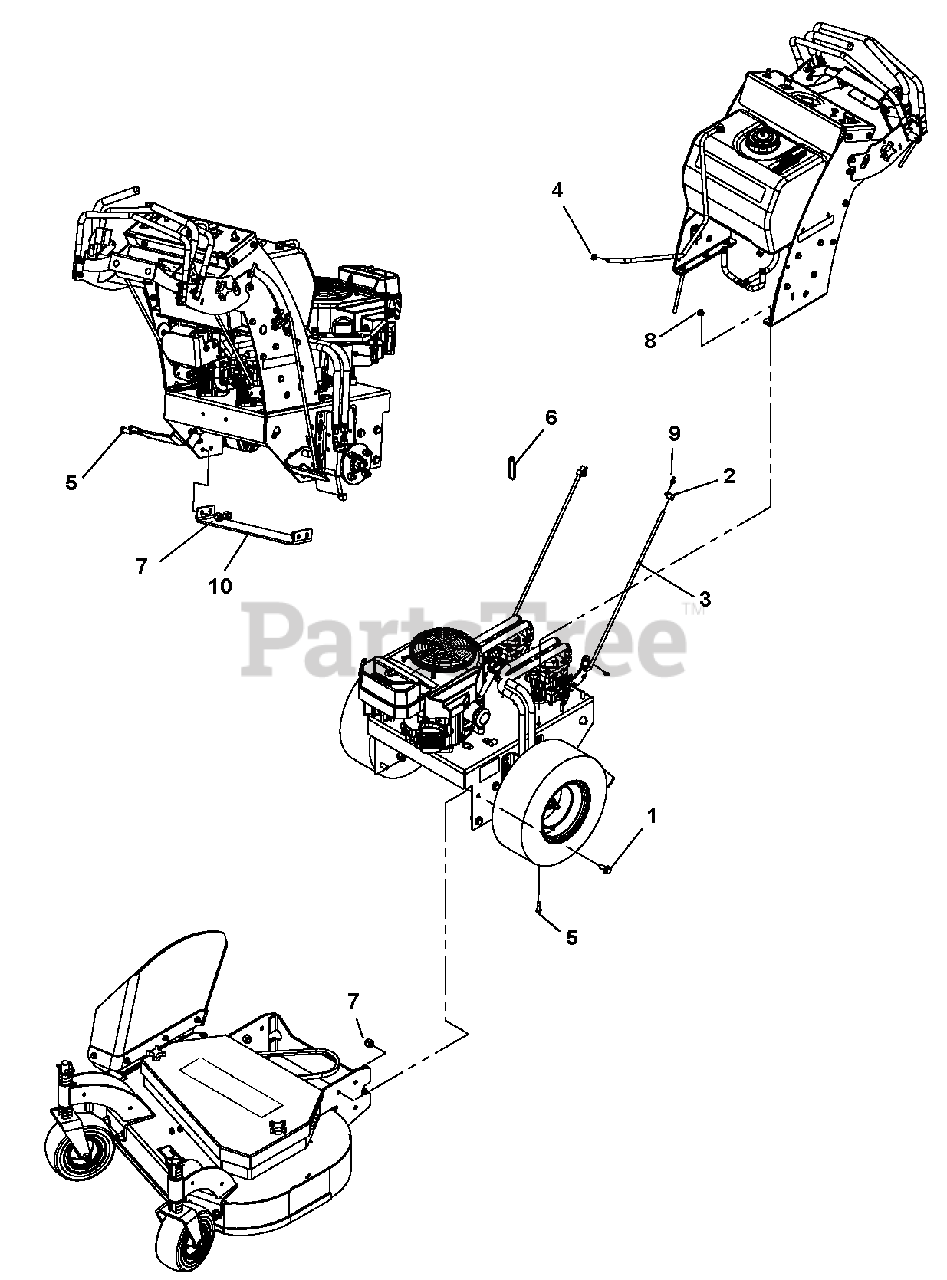 4
8
5
6
9
2
7
10
3
PartsTree™
1
5
7