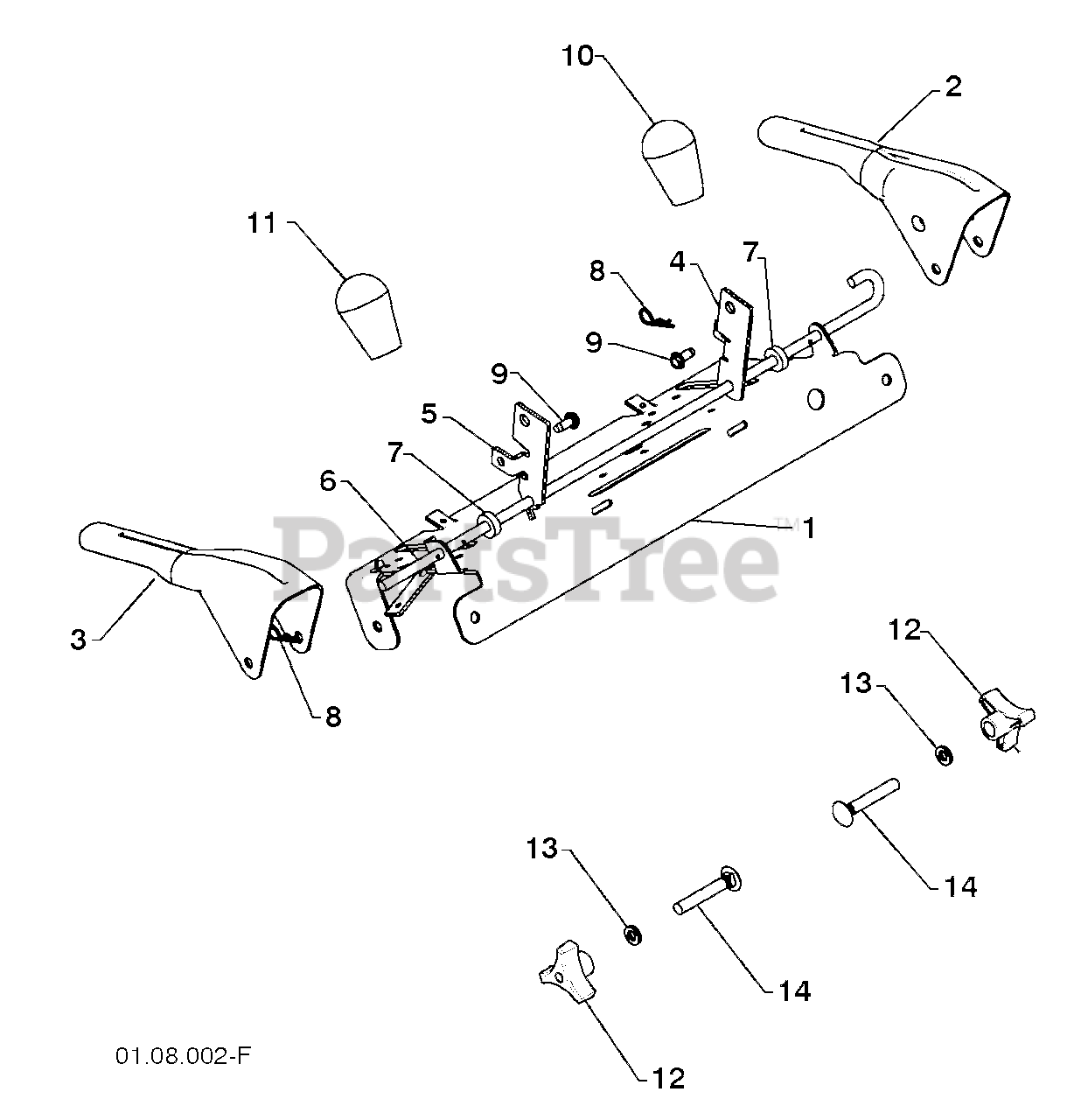 10
2
11
8
4
7
9
9
5
7
6
PartsTree™
1
3
8
12
13
14
13
14
12
01.08.002-F