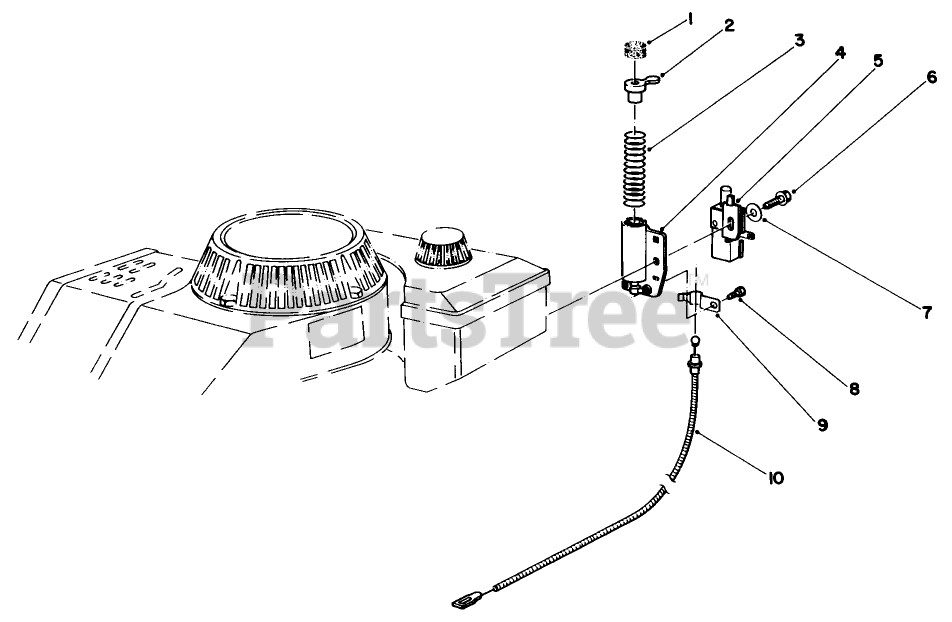 1
2
3
4
5
6
7
8
9
10
PartsTree™