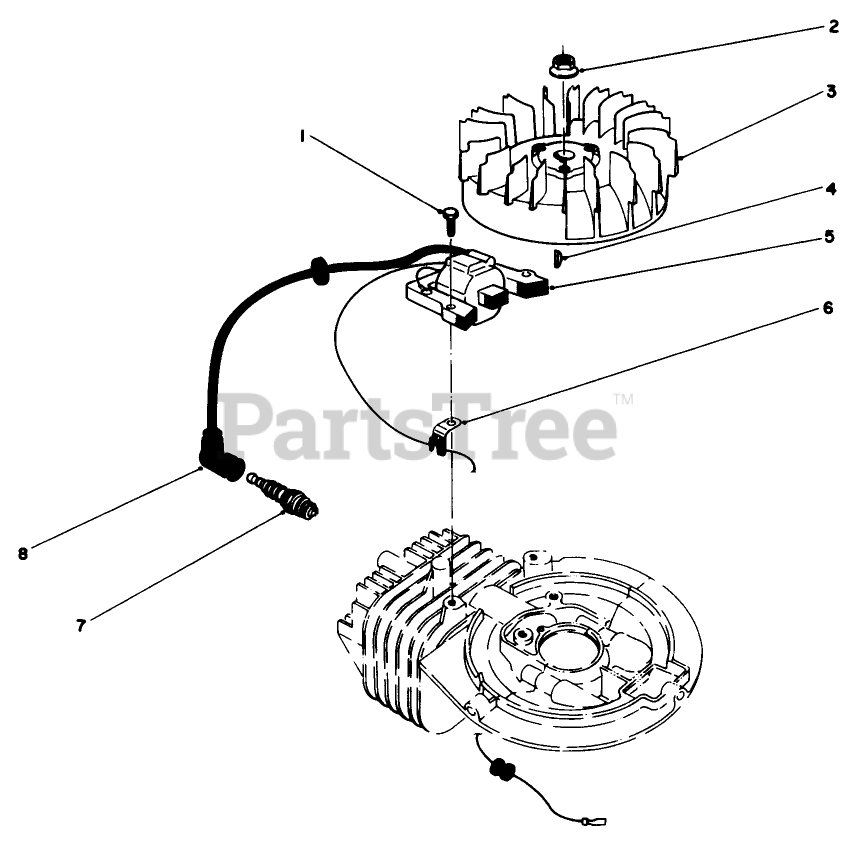 2
3
1
4
5
6
PartsTree™
8
7