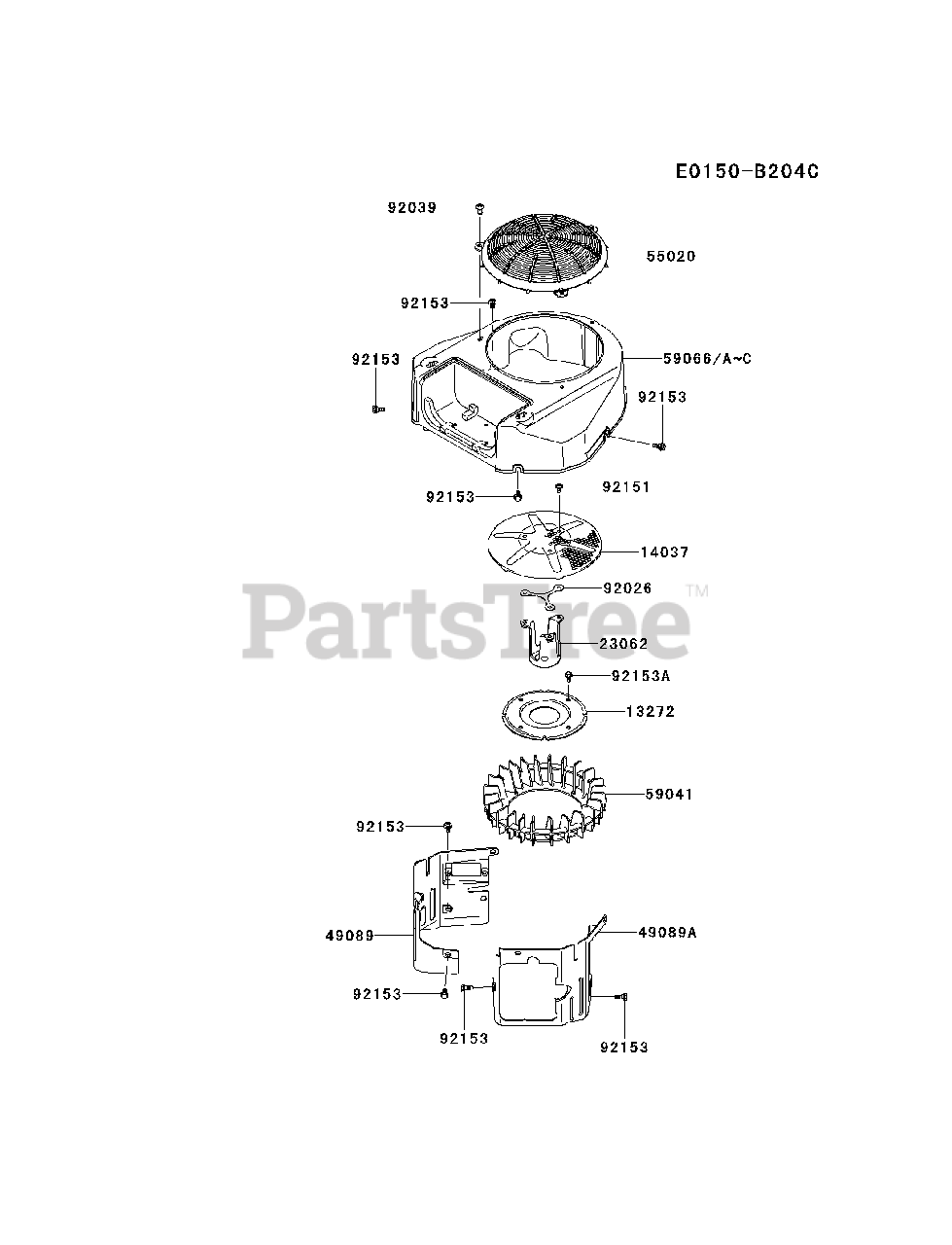 E0150-B204C

92039
55020
92153
92153
59066/A~C
92153
92153
92151
14037
92026
PartsTree™
23062
92153A
13272
59041
92153
49089
49089A
92153
92153
92153