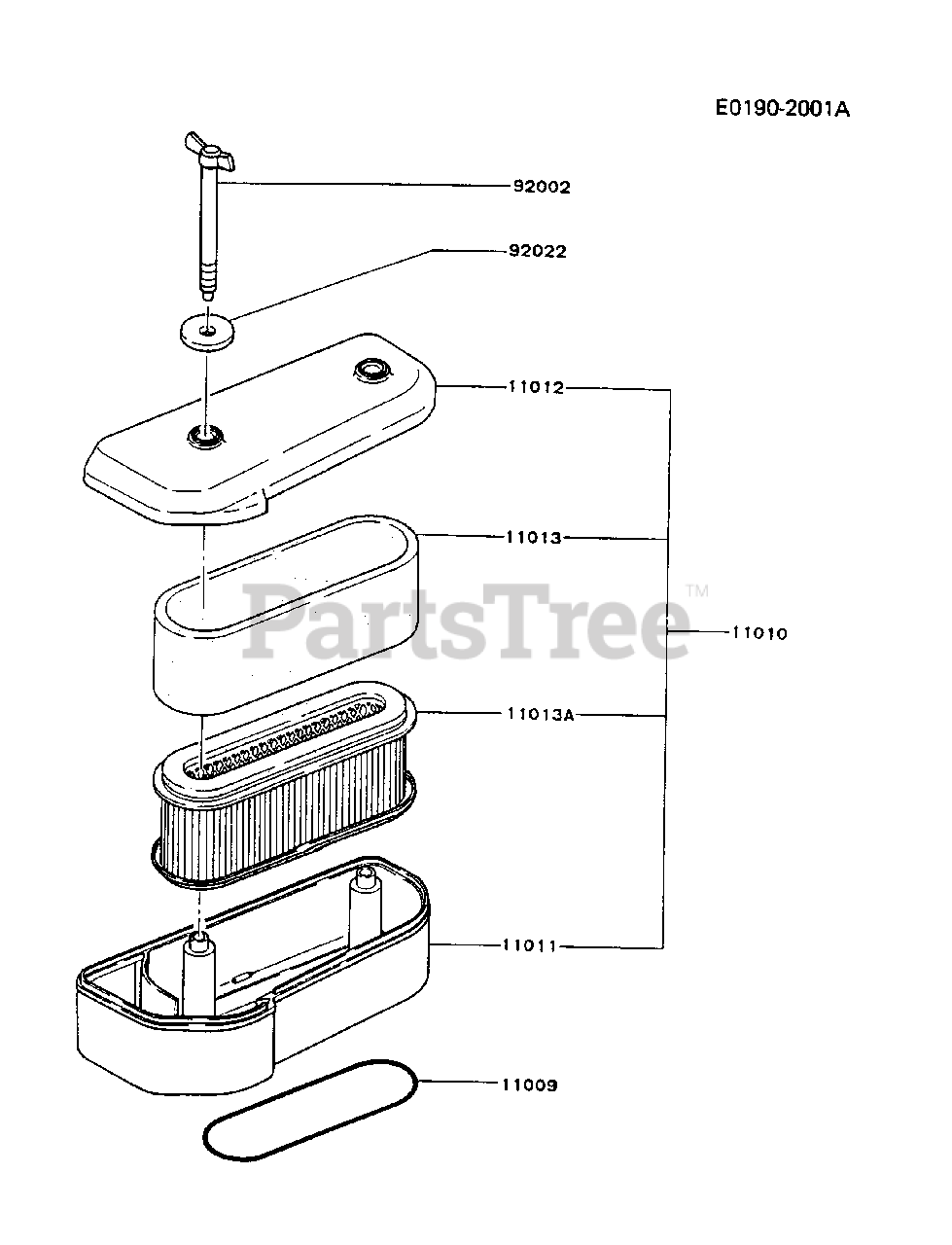 E0190-2001A

92002

92022

11012

11013

PartsTree™

11010

11013A

11011

11009