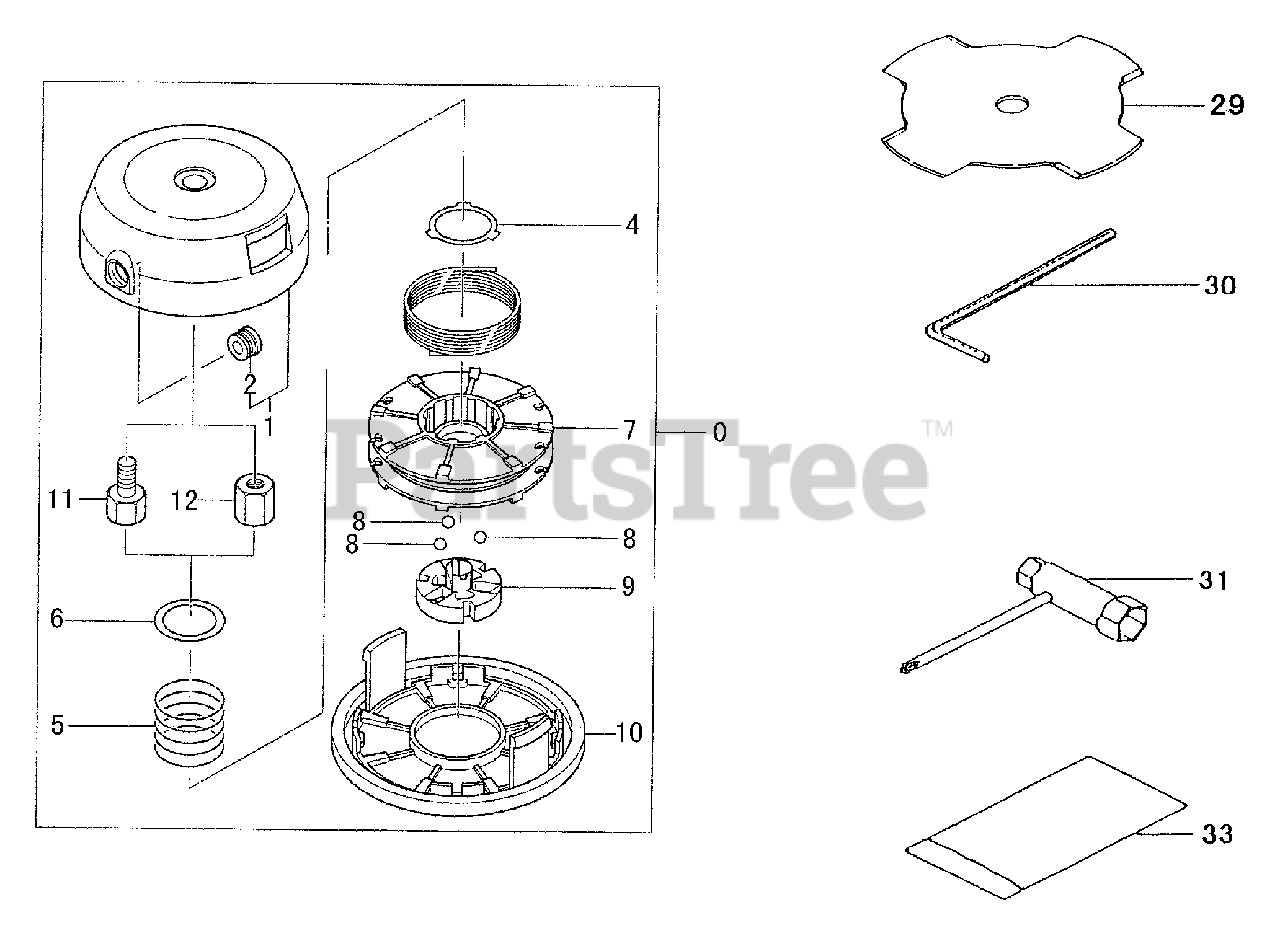 29
4
30
2
1
7
0
PartsTree™
11
12
8
8
8
9
31
6
5
10
33