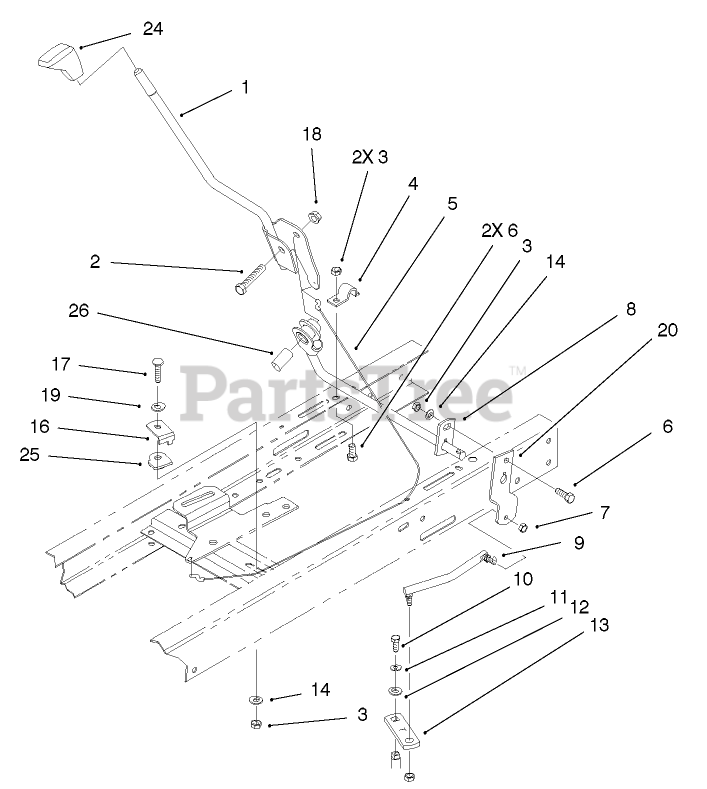 24

1

18

2X 3

4

5

2X 6

3

14

2

26

8

20

17

19

16

25

PartsTree™

6

7

9

10

11

12

13

14

3