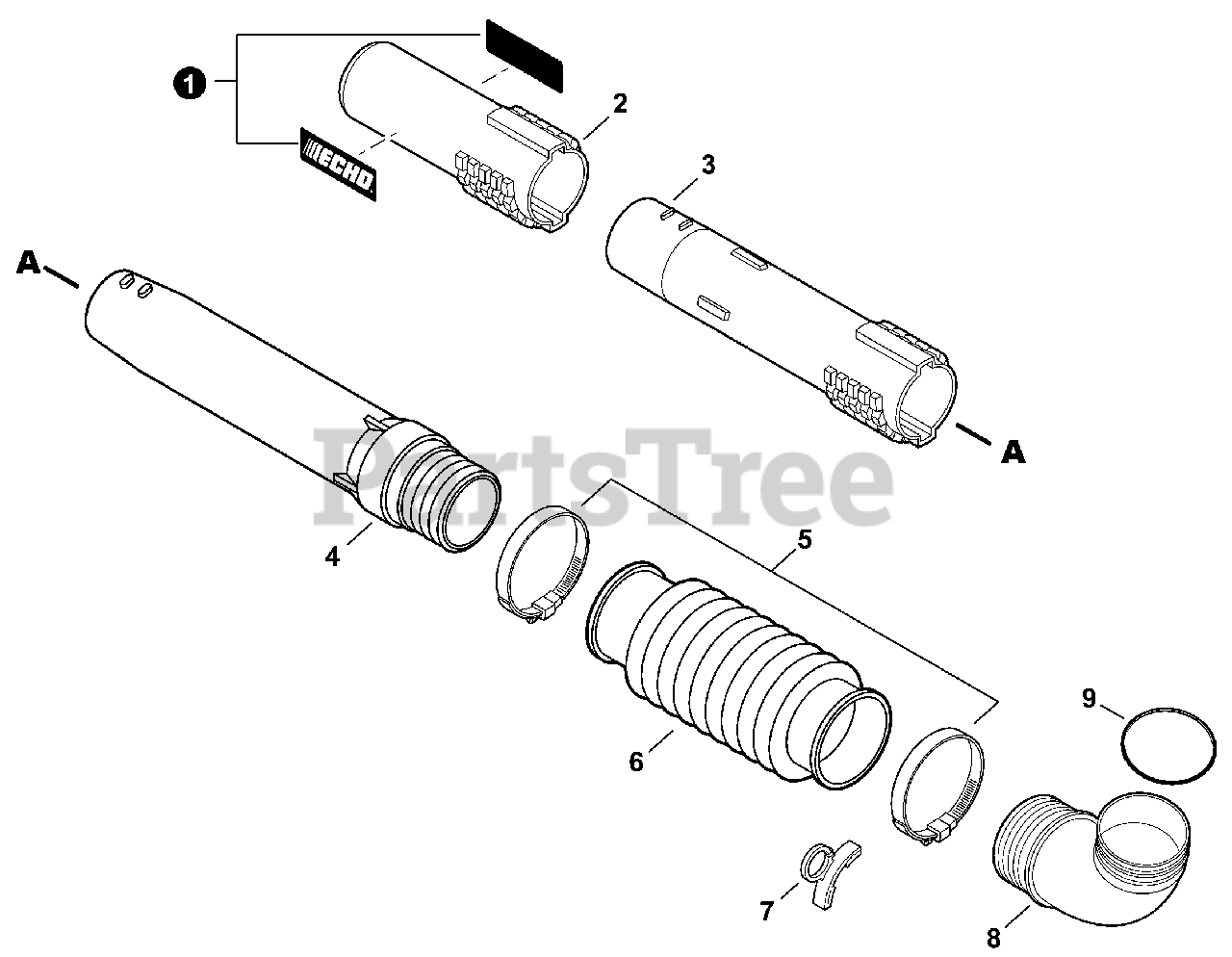 1
ECHO
2
3
A
A
PartsTree
4
5
6
7
8
9