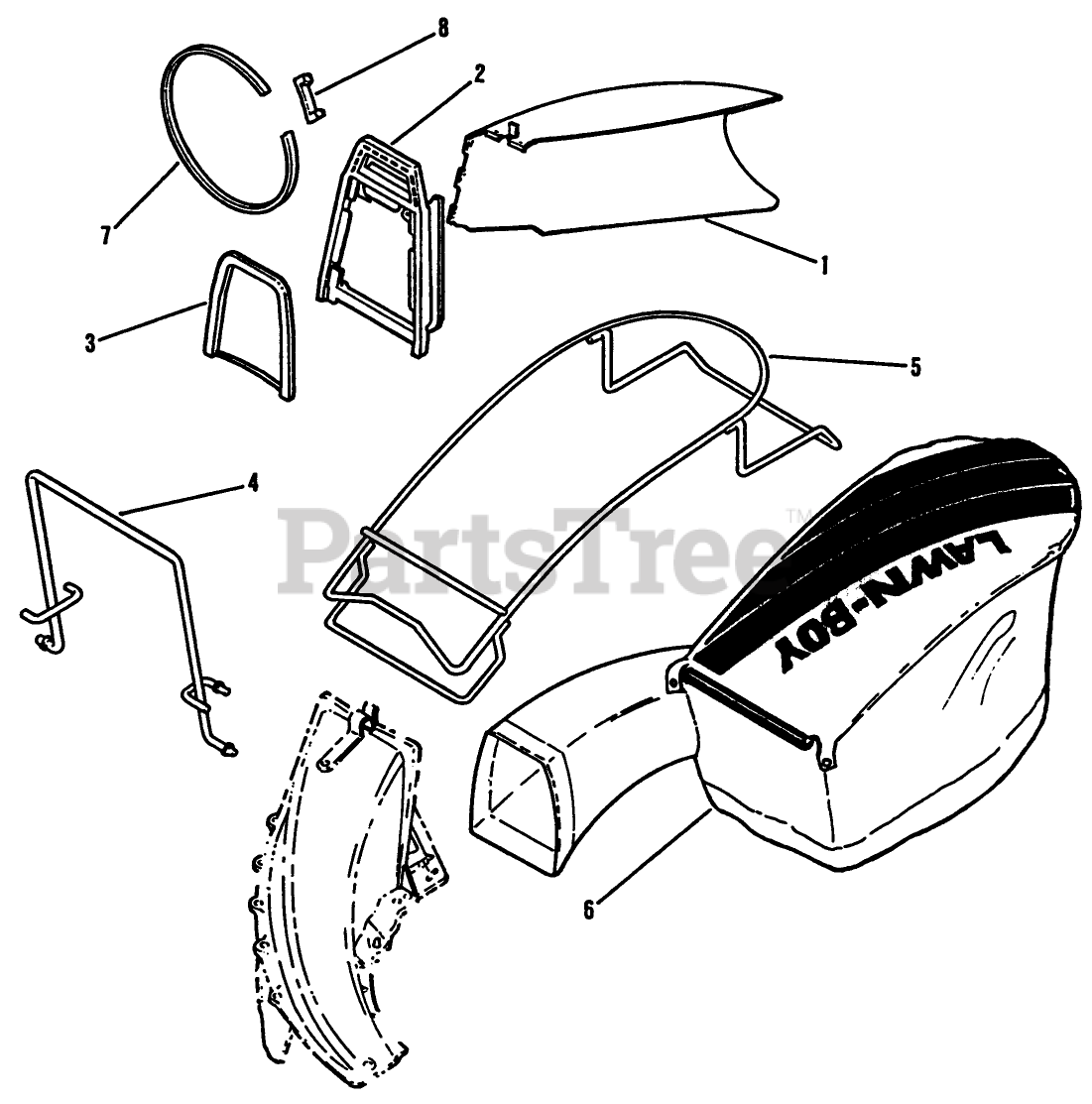 8
2
7
1
3
5
4
PartsTree™
LAWN-BOY
6