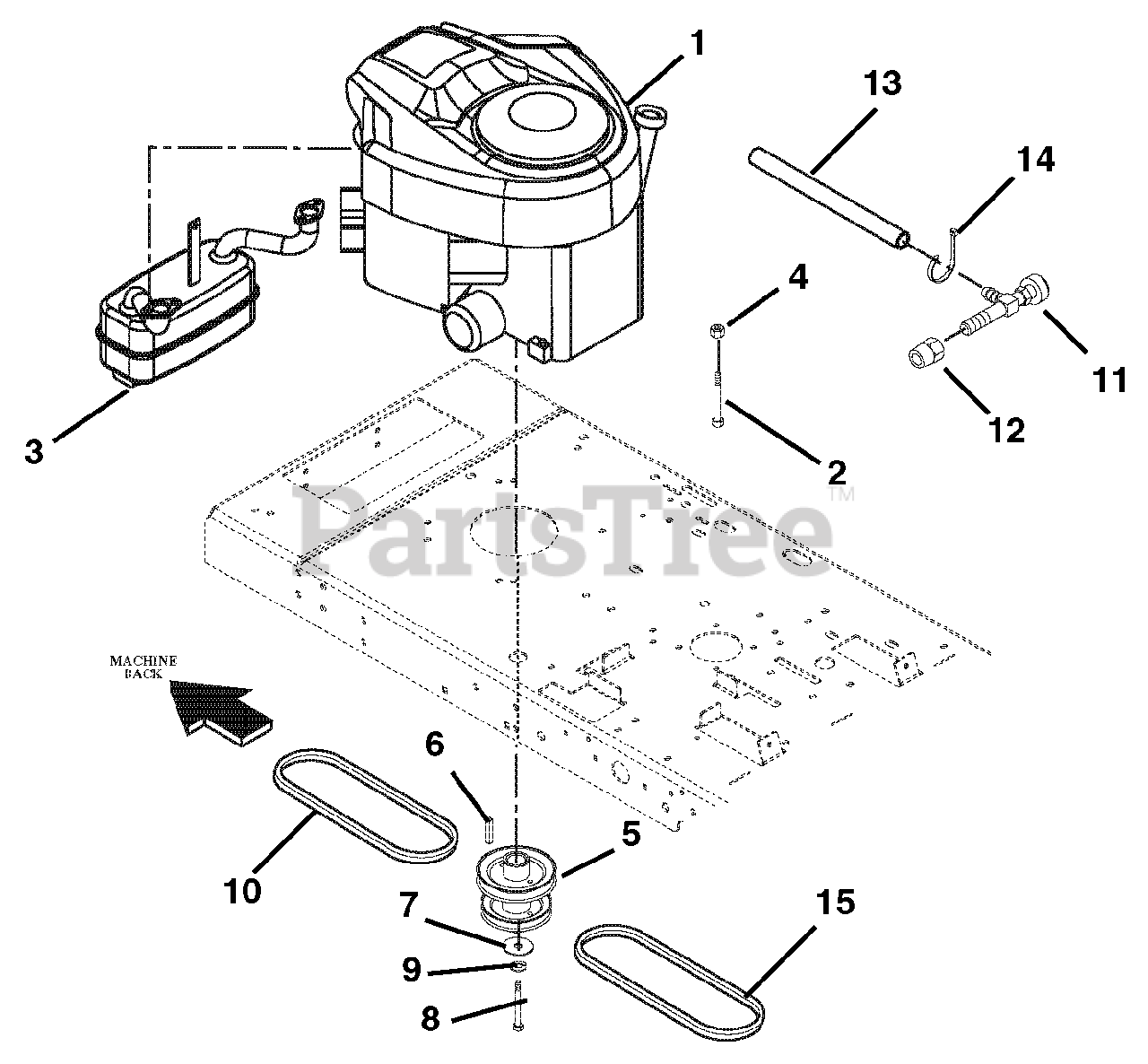 1
13
14
4
11
12
3
2
PartsTree™
MACHINE BACK
6
5
10
7
15
9
8