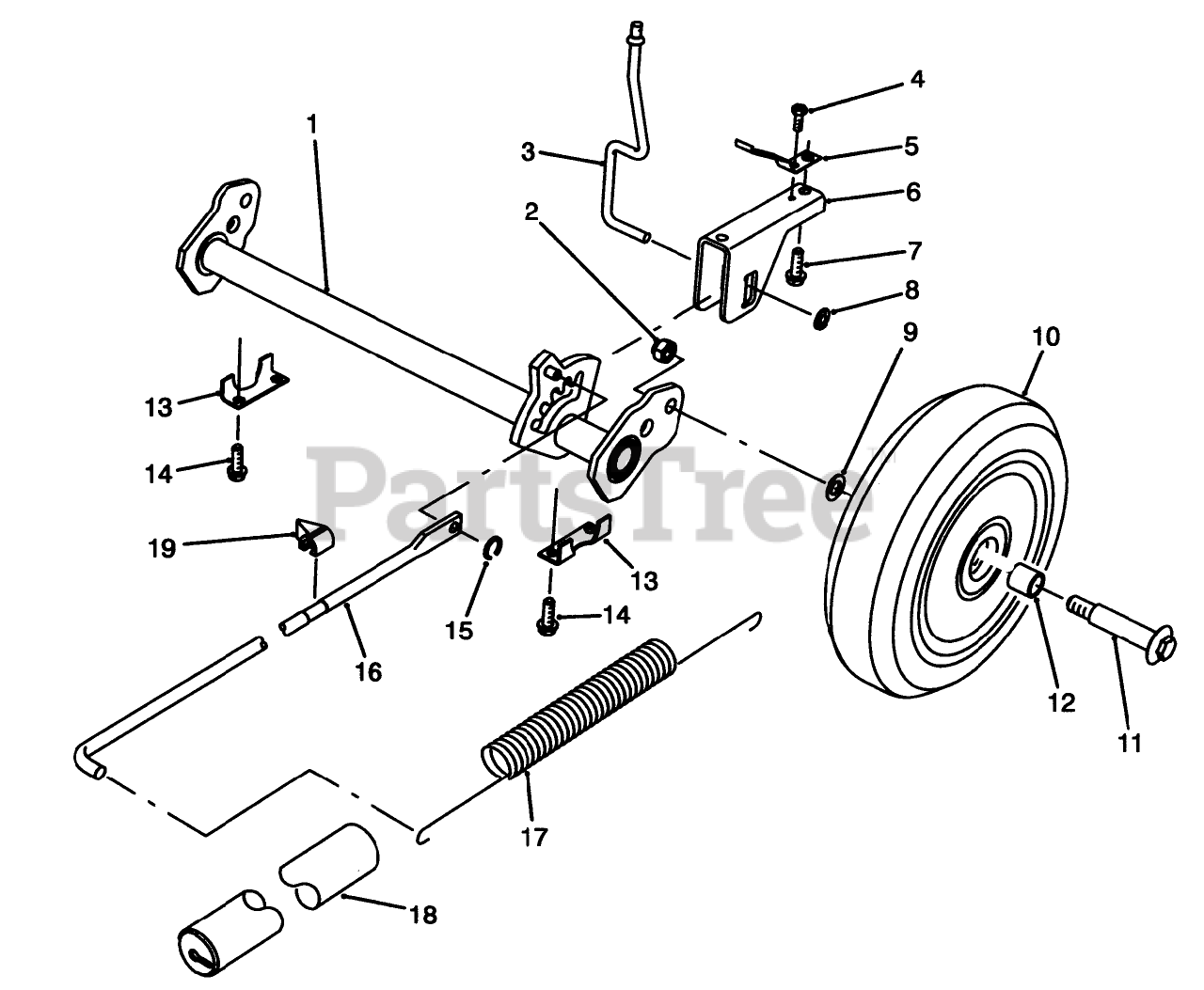 1
3
4
5
6
2
7
8
9
10
13
14
PartsTree
19
15
13
14
16
12
11
17
18