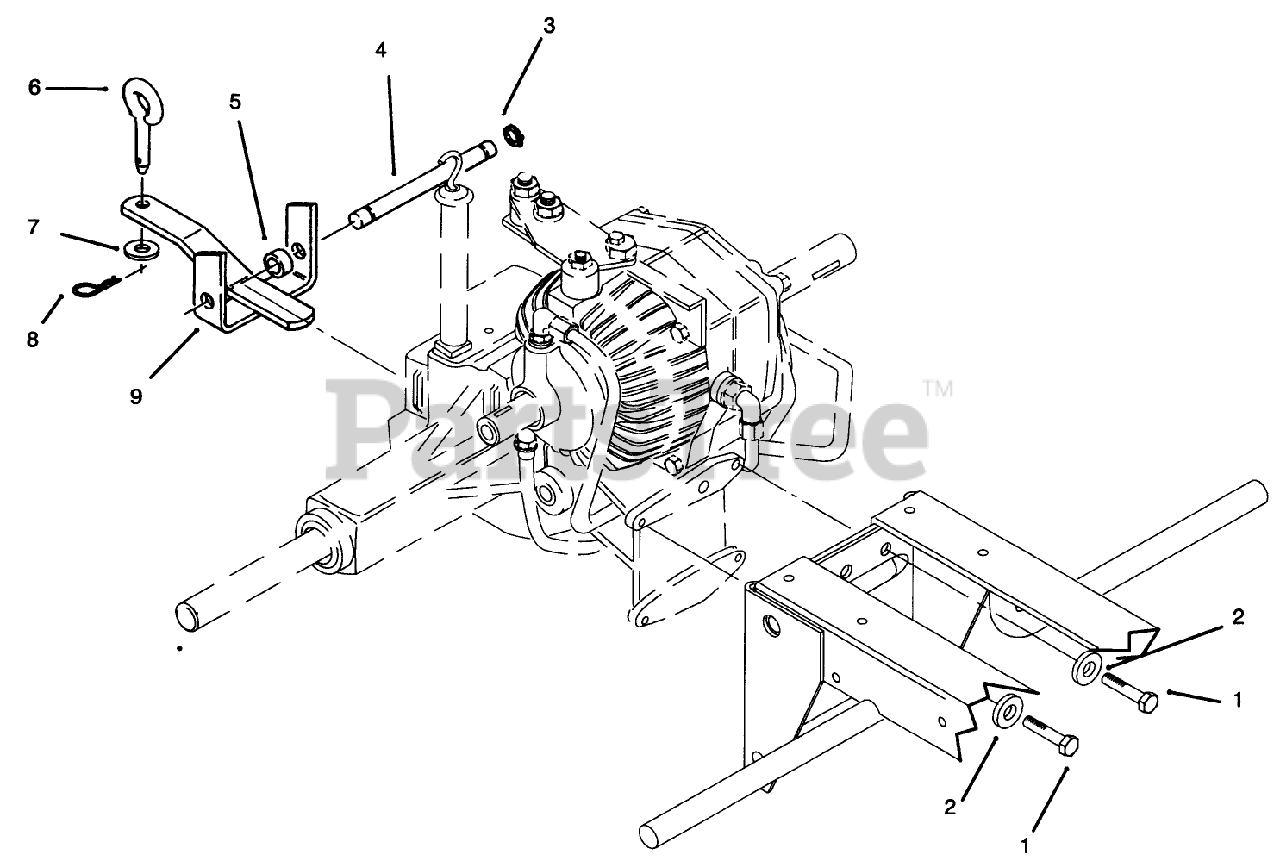 6
5
4
3
7
8
9
PartsTree™
2
1
2
1