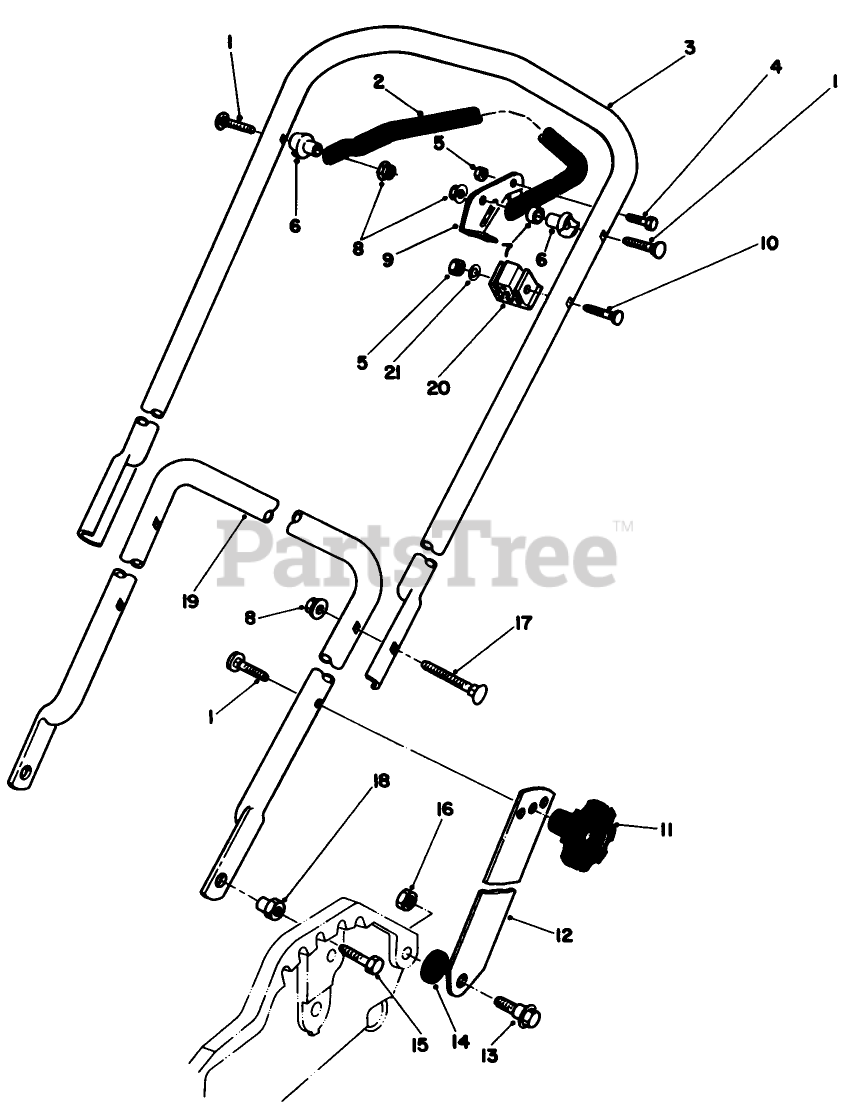 1
2
3
4
1
5
6
8
9
7
6
10
5
21
20
PartsTree™
19
8
17
1
18
16
11
12
15
14
13