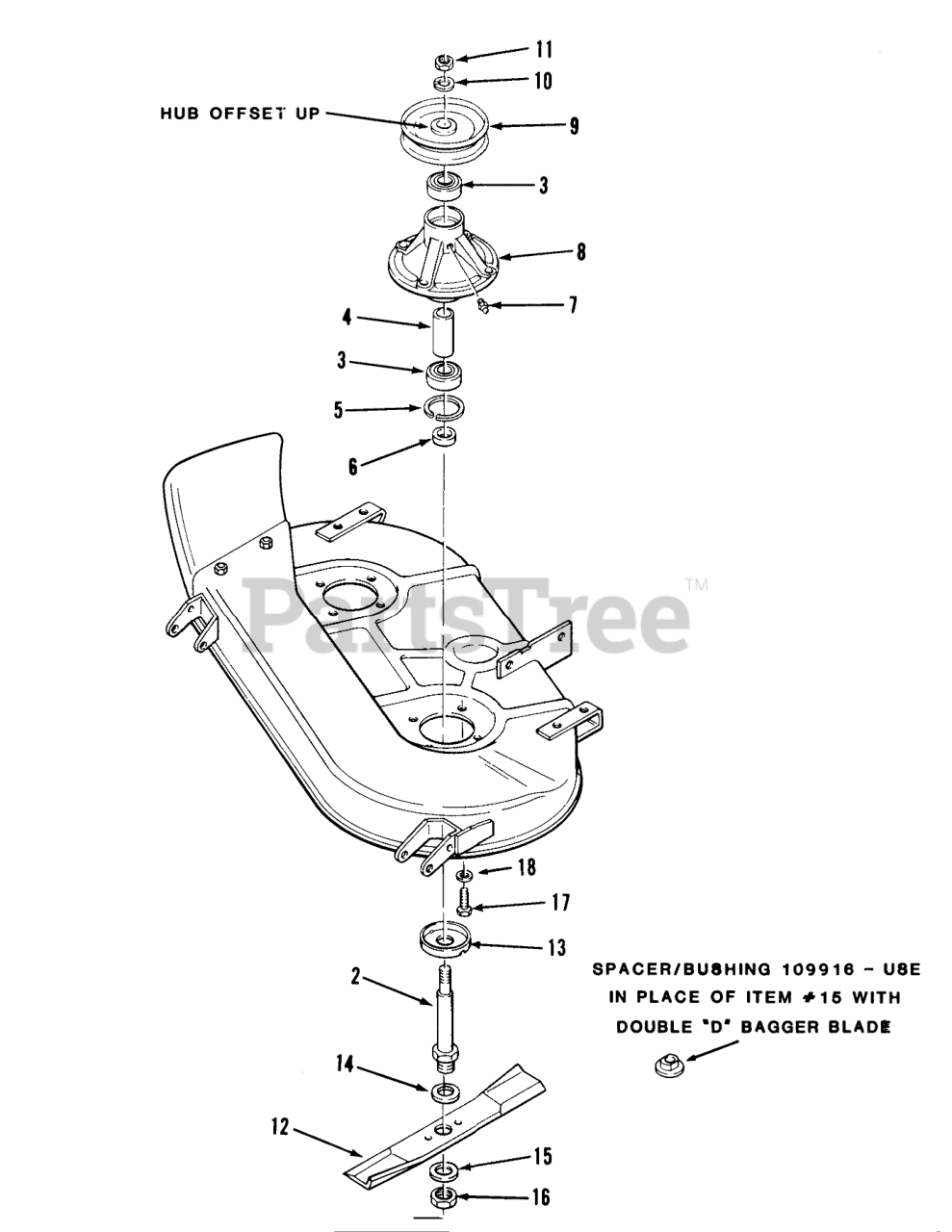 11
10
HUB OFFSET UP
9
3
8
7
4
3
5
6
PartsTree™
18
17
13
2
SPACER/BUSHING 109916 - USE IN PLACE OF ITEM #15 WITH DOUBLE "D" BAGGER BLADE
14
12
15
16