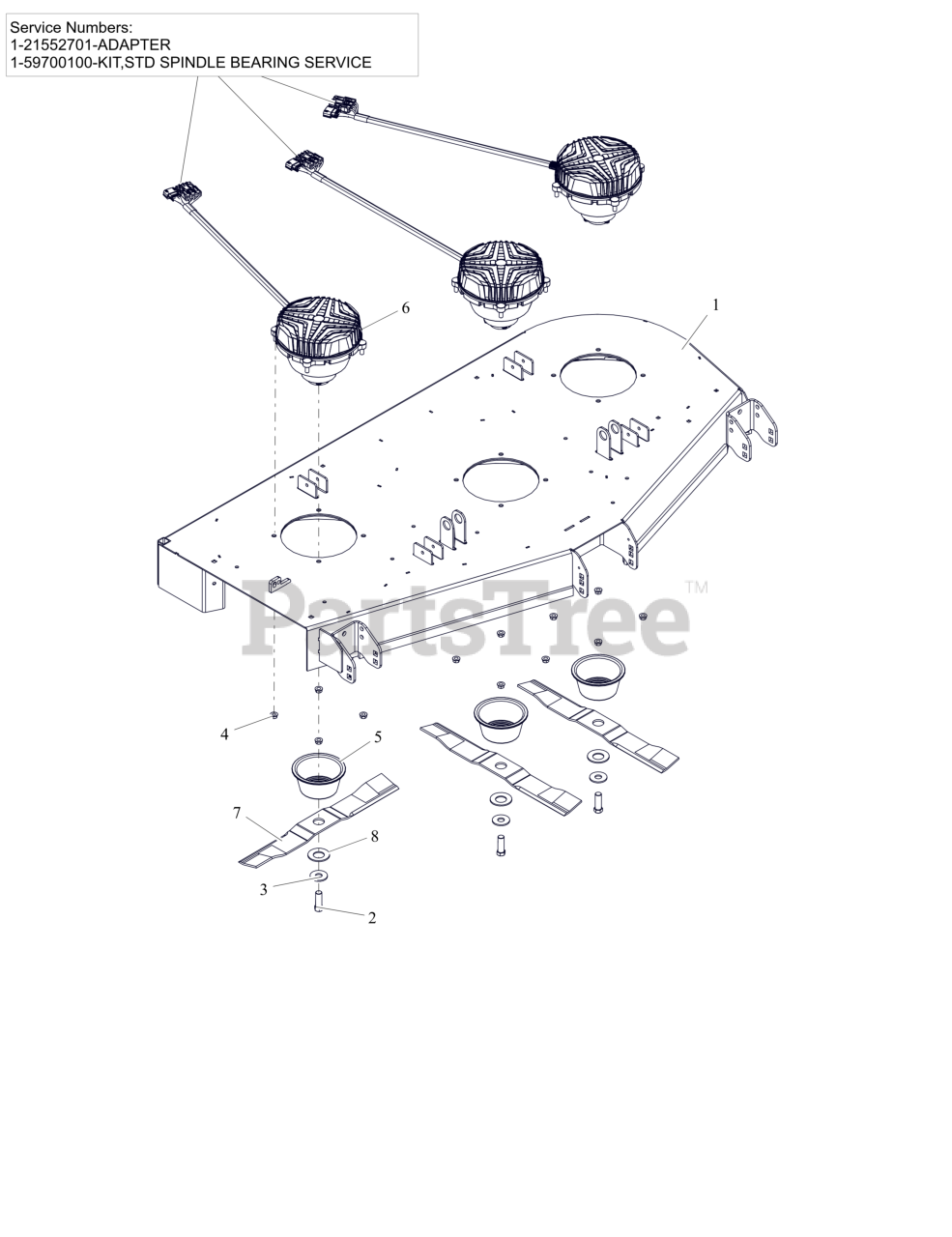 Service Numbers:
1-21552701-ADAPTER
1-59700100-KIT,STD SPINDLE BEARING SERVICE

6
1
PartsTree™
4
5
7
8
3
2