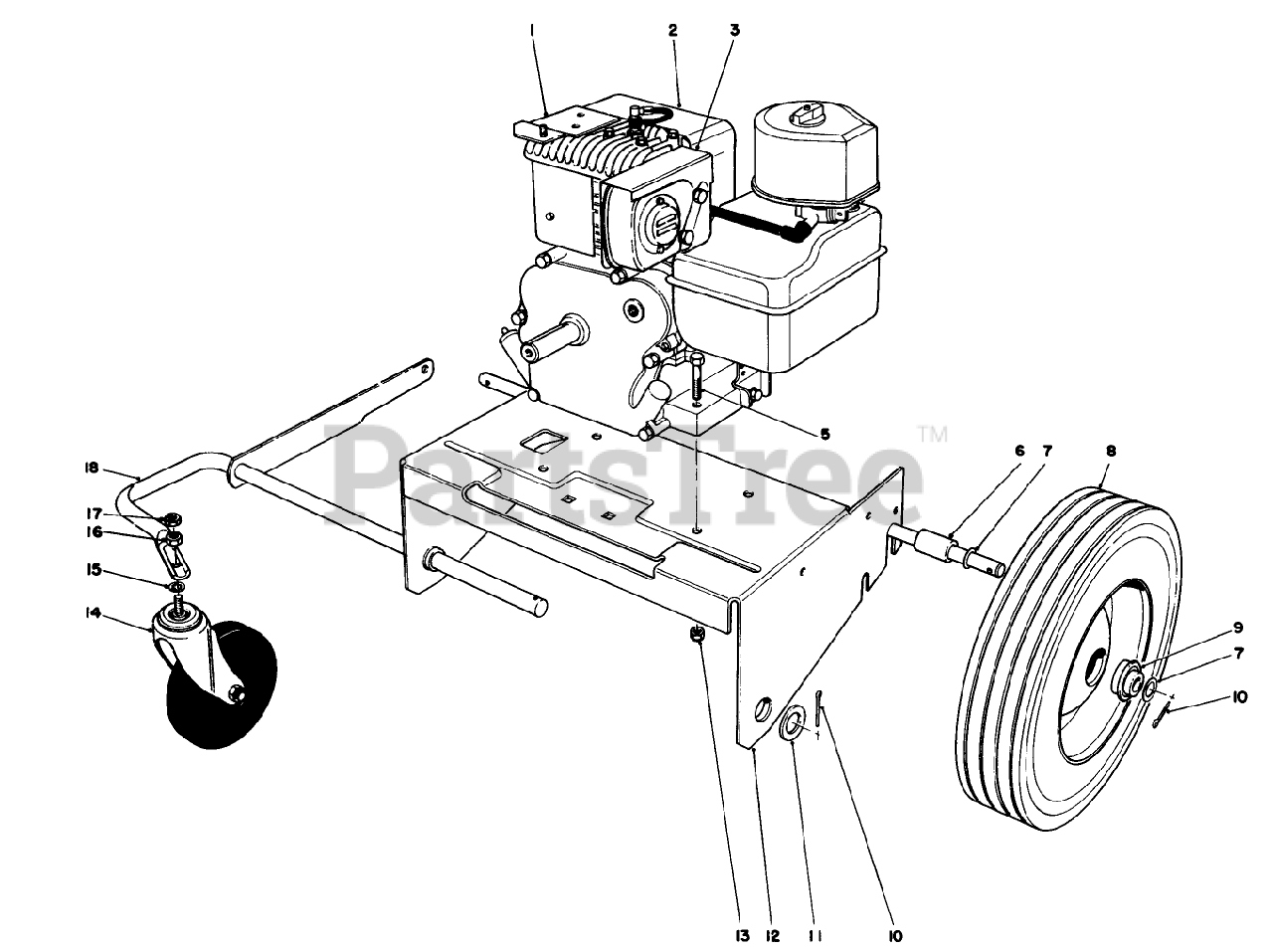 1
2
3
5
PartsTree™
6
7
8
18
17
16
15
14
9
7
10
13
12
11
10