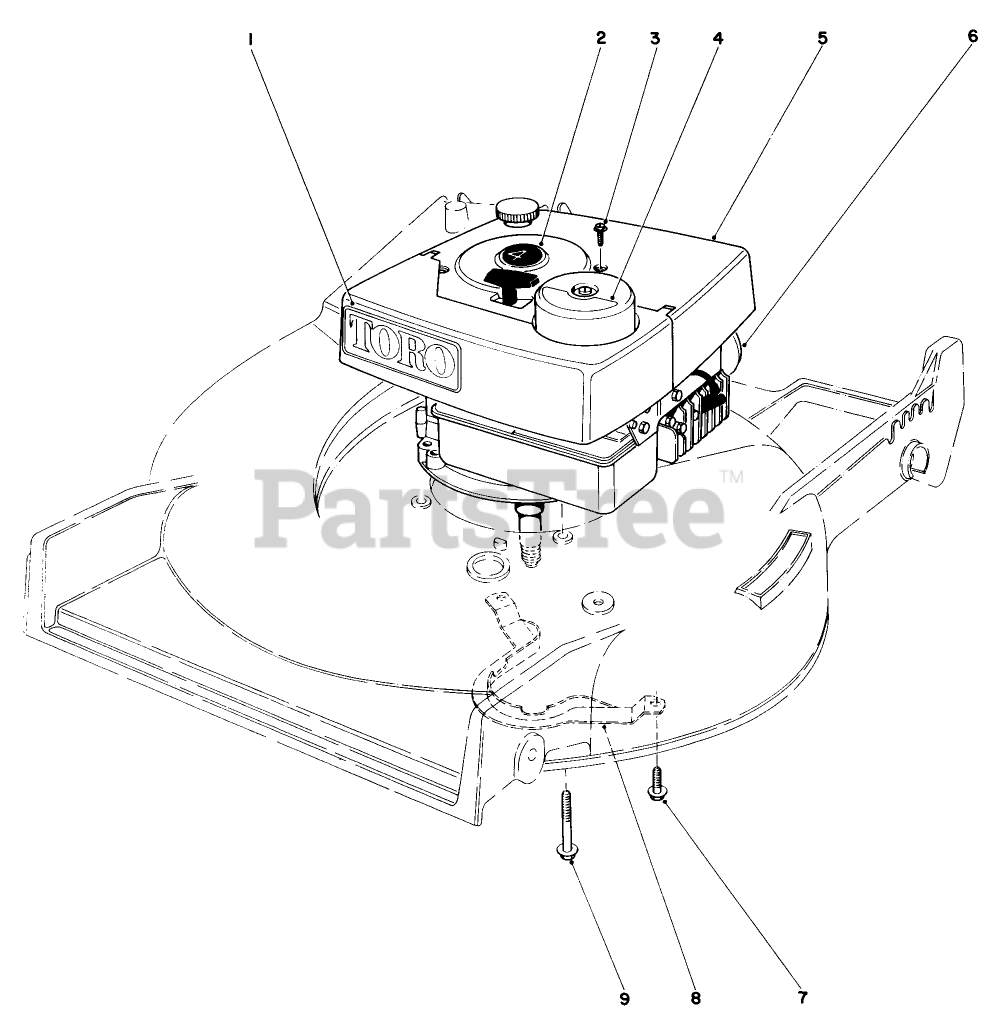 1
2
3
4
5
6
TORO
4
PartsTree™
9
8
7