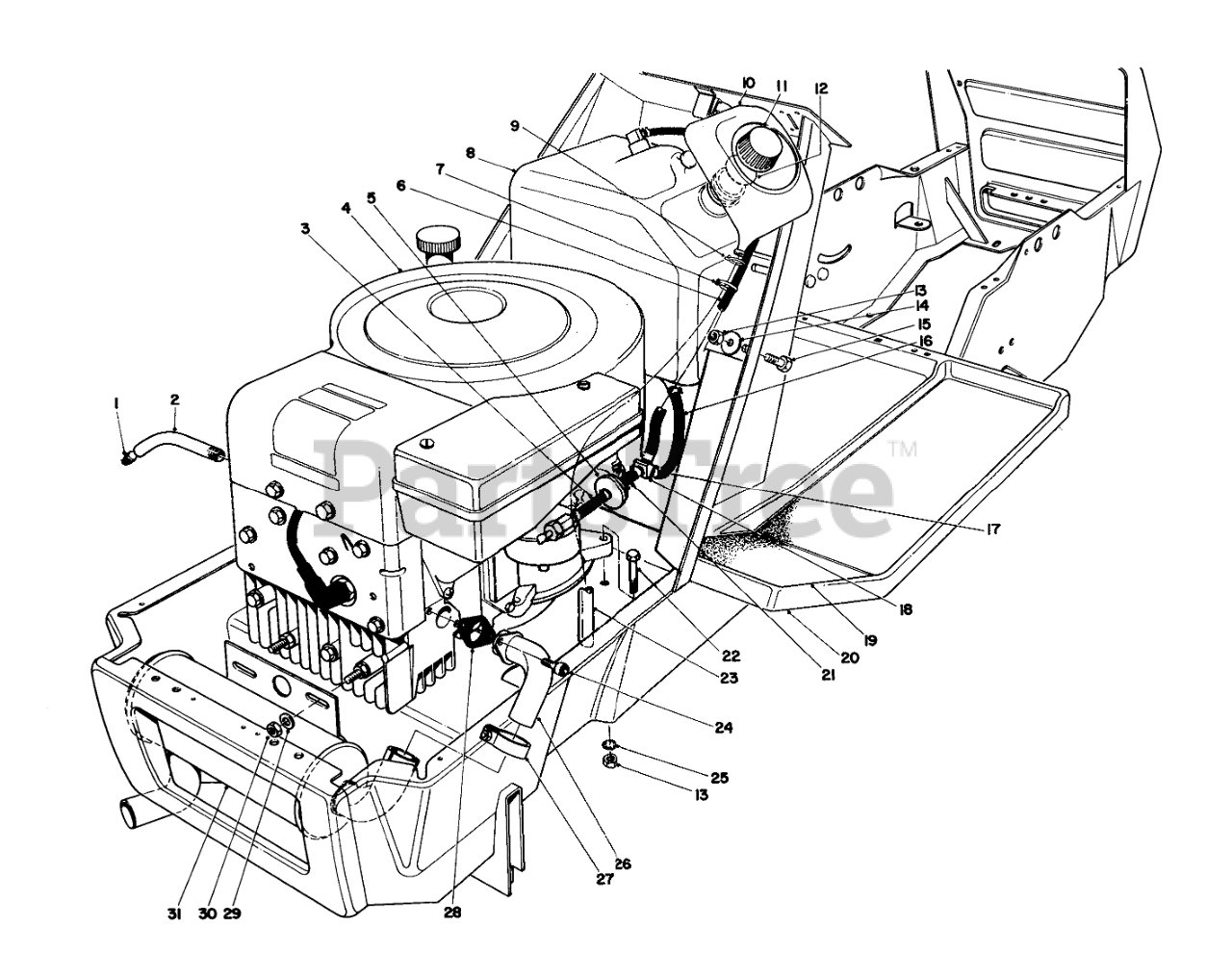 10
11
12
9
8
7
6
5
4
3
13
14
15
16
1
2
PartsTree™
17
18
19
20
21
22
23
24
25
13
26
27
28
31
30
29