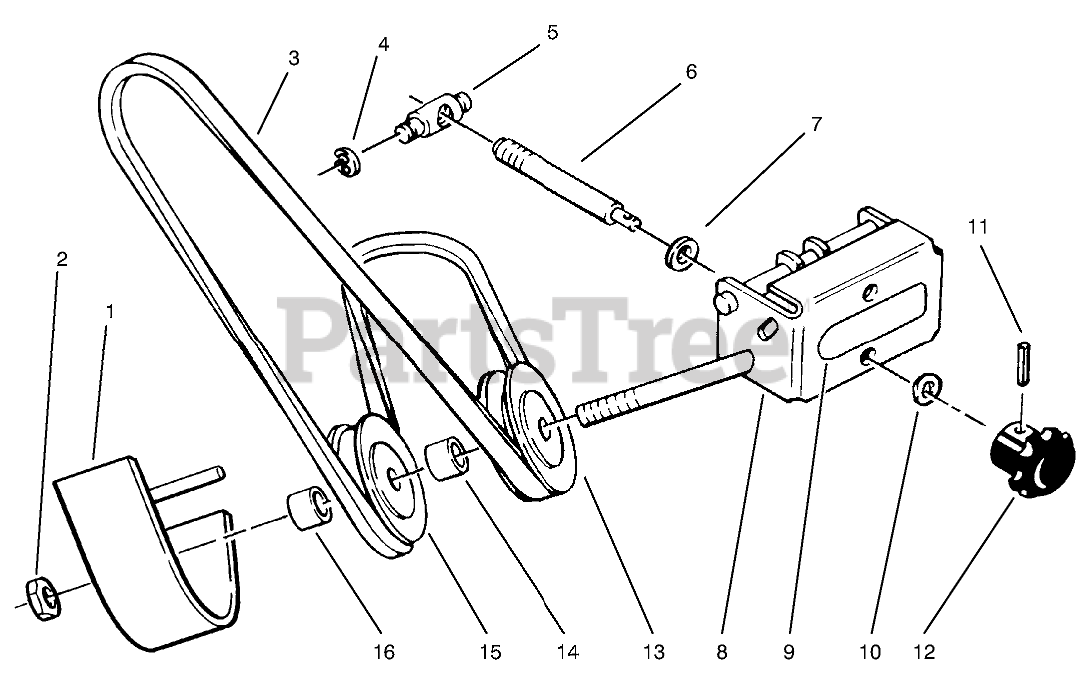 3
4
5
6
7
11
2
1
PartsTree
16
15
14
13
8
9
10
12