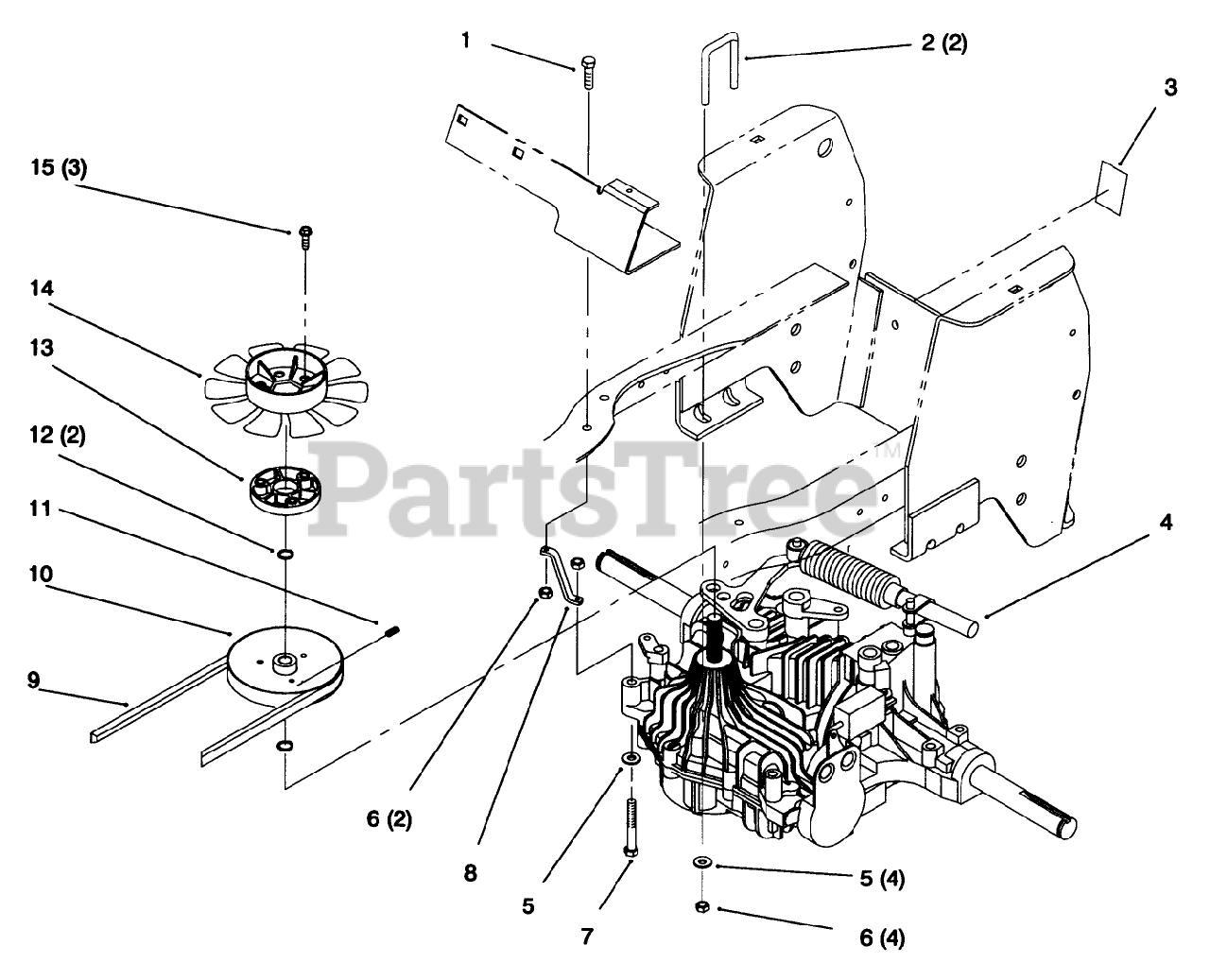 1
2 (2)
3
15 (3)
14
13
12 (2)
11
10
9
PartsTree™
4
6 (2)
8
5
7
5 (4)
6 (4)