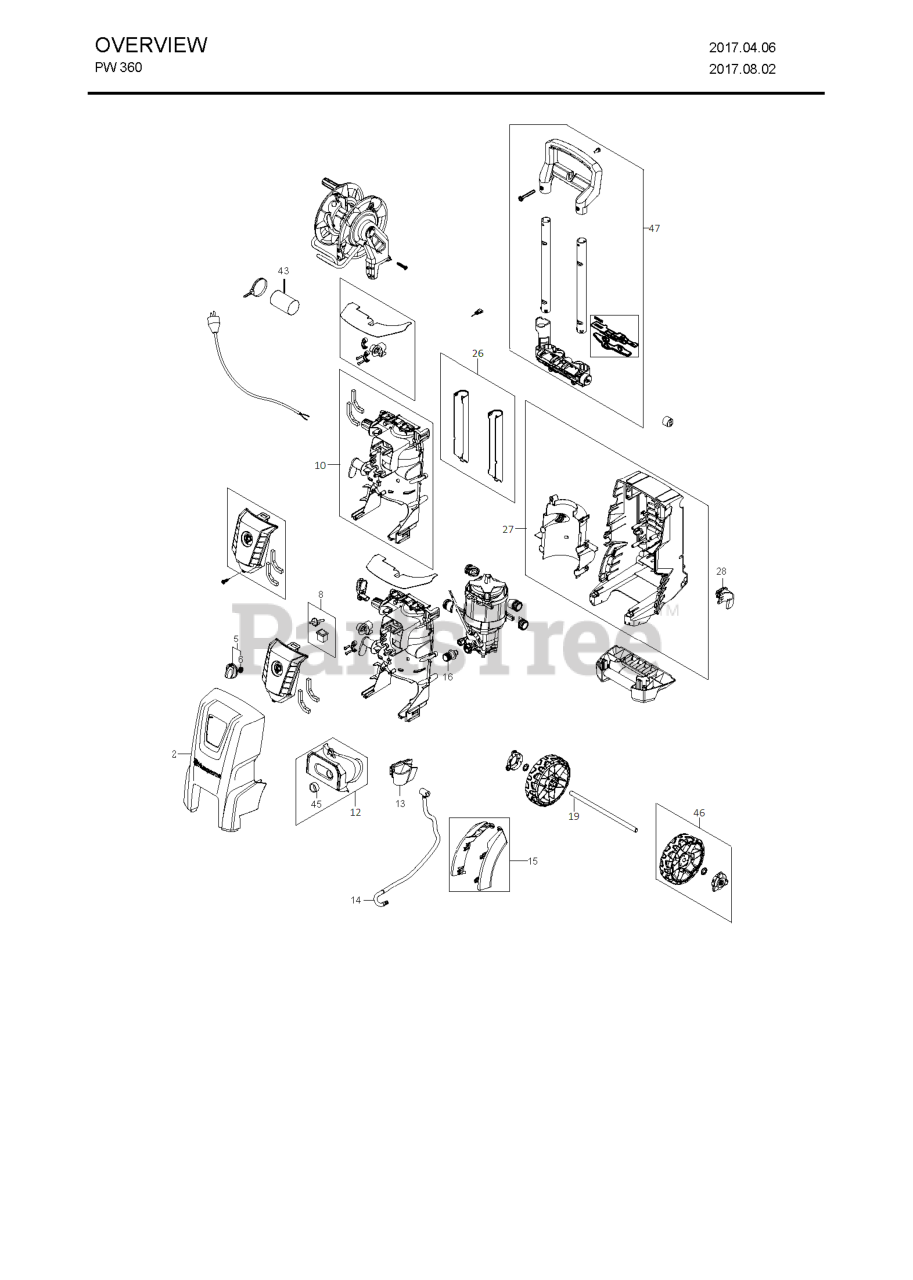 OVERVIEW
PW 360

2017.04.06
2017.08.02

47
43
26
10
27
28
8
5
6
16
2
45
12
13
19
46
15
14

PartsTree™