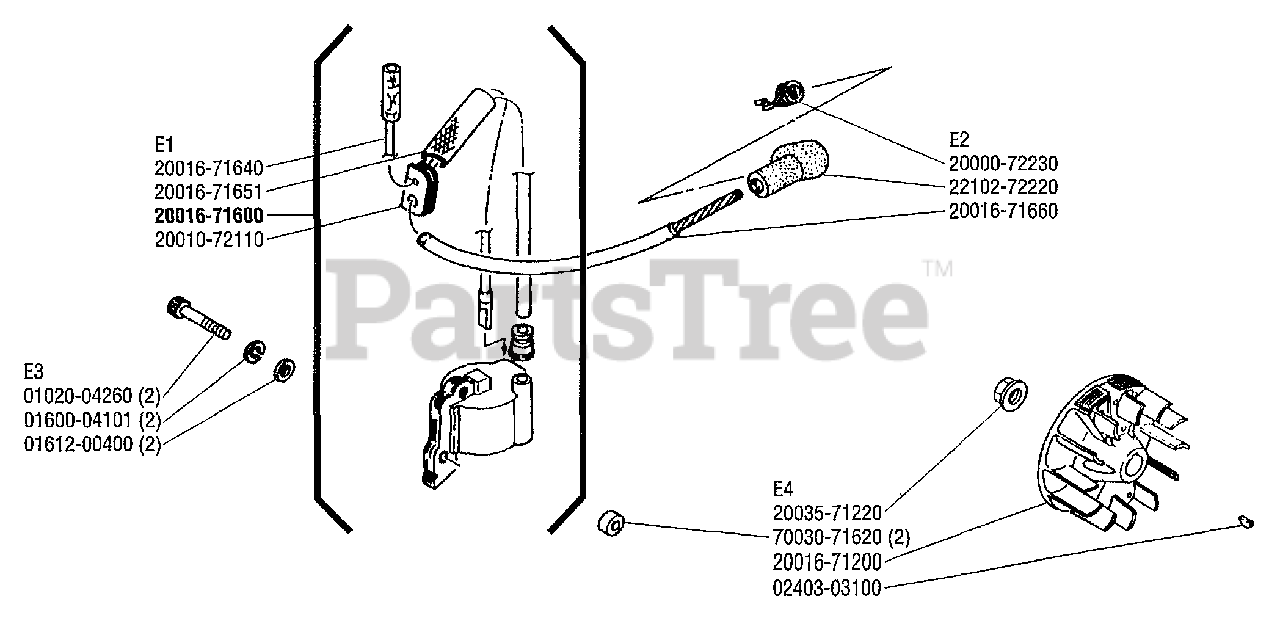 E1
20016-71640
20016-71651
20016-71600
20010-72110

E2
20000-72230
22102-72220
20016-71660

PartsTree™

E3
01020-04260 (2)
01600-04101 (2)
01612-00400 (2)

E4
20035-71220
70030-71620 (2)
20016-71200
02403-03100