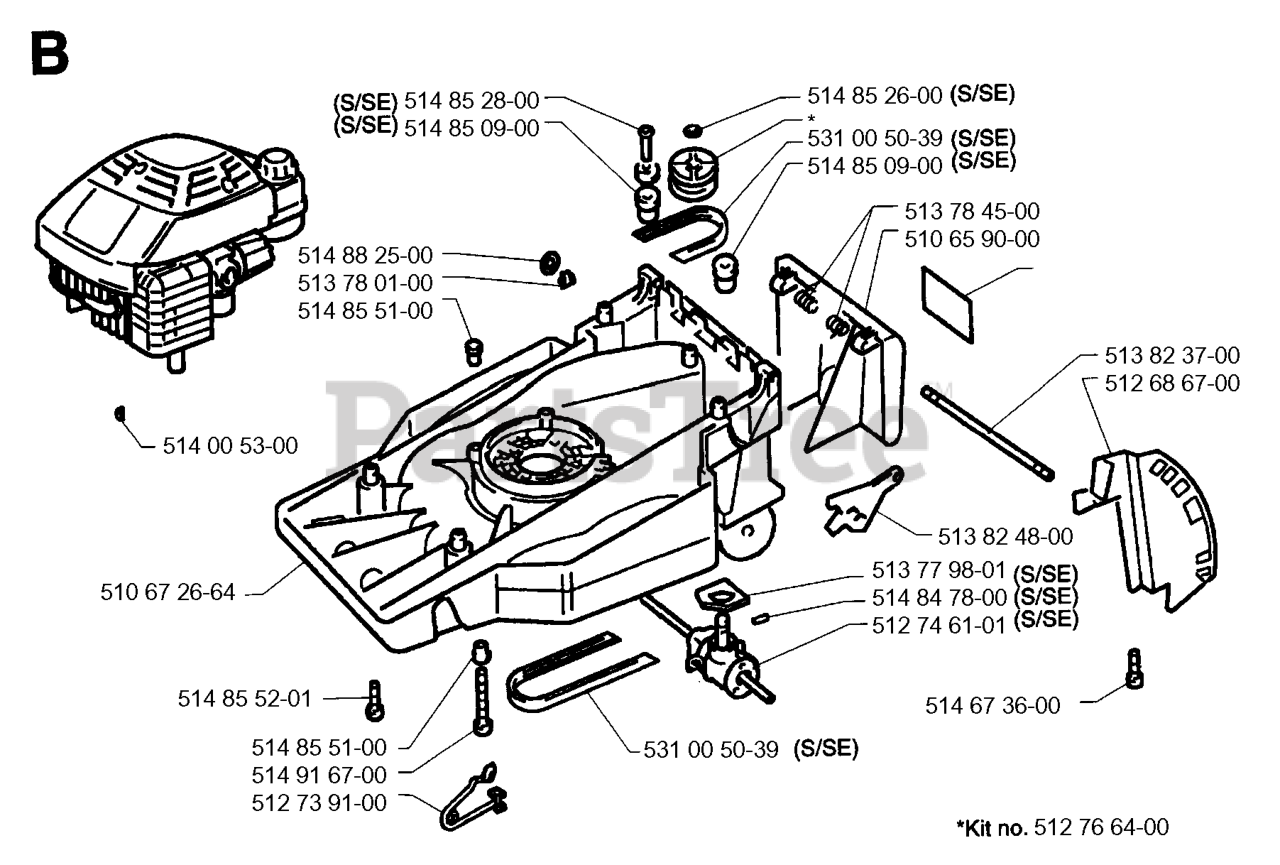 B

(S/SE) 514 85 28-00
(S/SE) 514 85 09-00

514 85 26-00 (S/SE)
*
531 00 50-39 (S/SE)
514 85 09-00 (S/SE)

513 78 45-00
510 65 90-00

514 88 25-00
513 78 01-00
514 85 51-00

513 82 37-00
512 68 67-00

514 00 53-00

PartsTree

513 82 48-00

510 67 26-64

513 77 98-01 (S/SE)
514 84 78-00 (S/SE)
512 74 61-01 (S/SE)

514 85 52-01

514 67 36-00

514 85 51-00
514 91 67-00
512 73 91-00

531 00 50-39 (S/SE)

*Kit no. 512 76 64-00