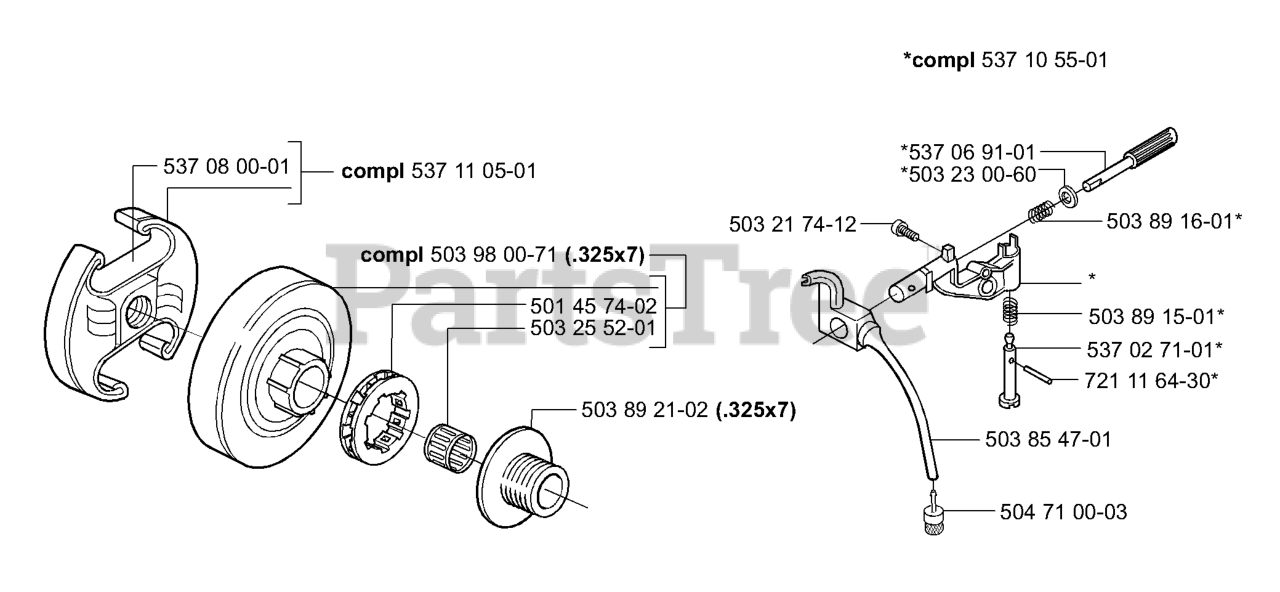 *compl 537 10 55-01

537 08 00-01
compl 537 11 05-01

compl 503 98 00-71 (.325x7)
501 45 74-02
503 25 52-01

503 89 21-02 (.325x7)

PartsTree

*537 06 91-01
*503 23 00-60
503 21 74-12
503 89 16-01*
*
503 89 15-01*
537 02 71-01*
721 11 64-30*
503 85 47-01
504 71 00-03