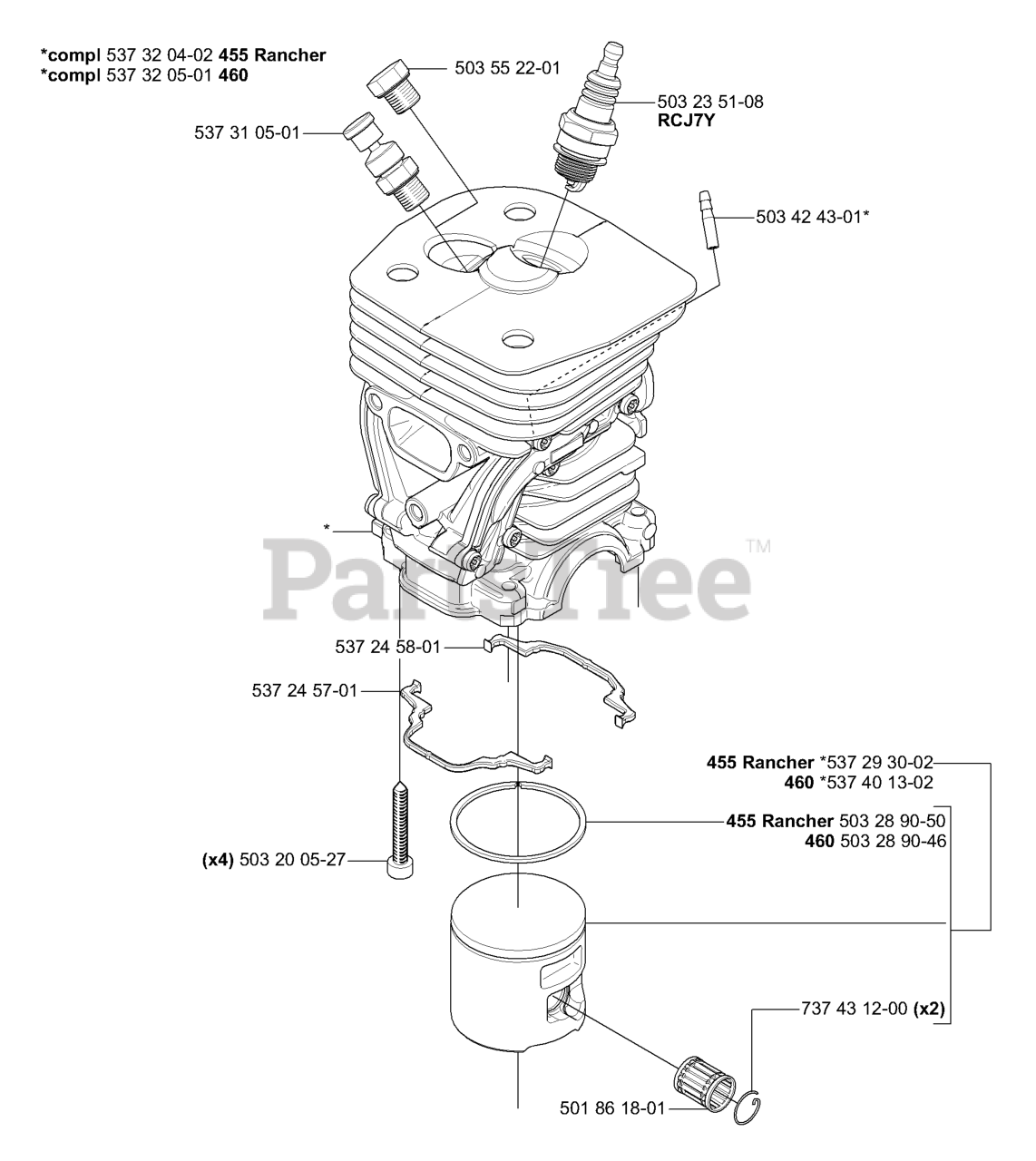 *compl 537 32 04-02 455 Rancher
*compl 537 32 05-01 460

503 55 22-01

503 23 51-08
RCJ7Y

537 31 05-01

503 42 43-01*

*

PartsTree™

537 24 58-01

537 24 57-01

455 Rancher *537 29 30-02
460 *537 40 13-02

455 Rancher 503 28 90-50
460 503 28 90-46

(x4) 503 20 05-27

737 43 12-00 (x2)

501 86 18-01