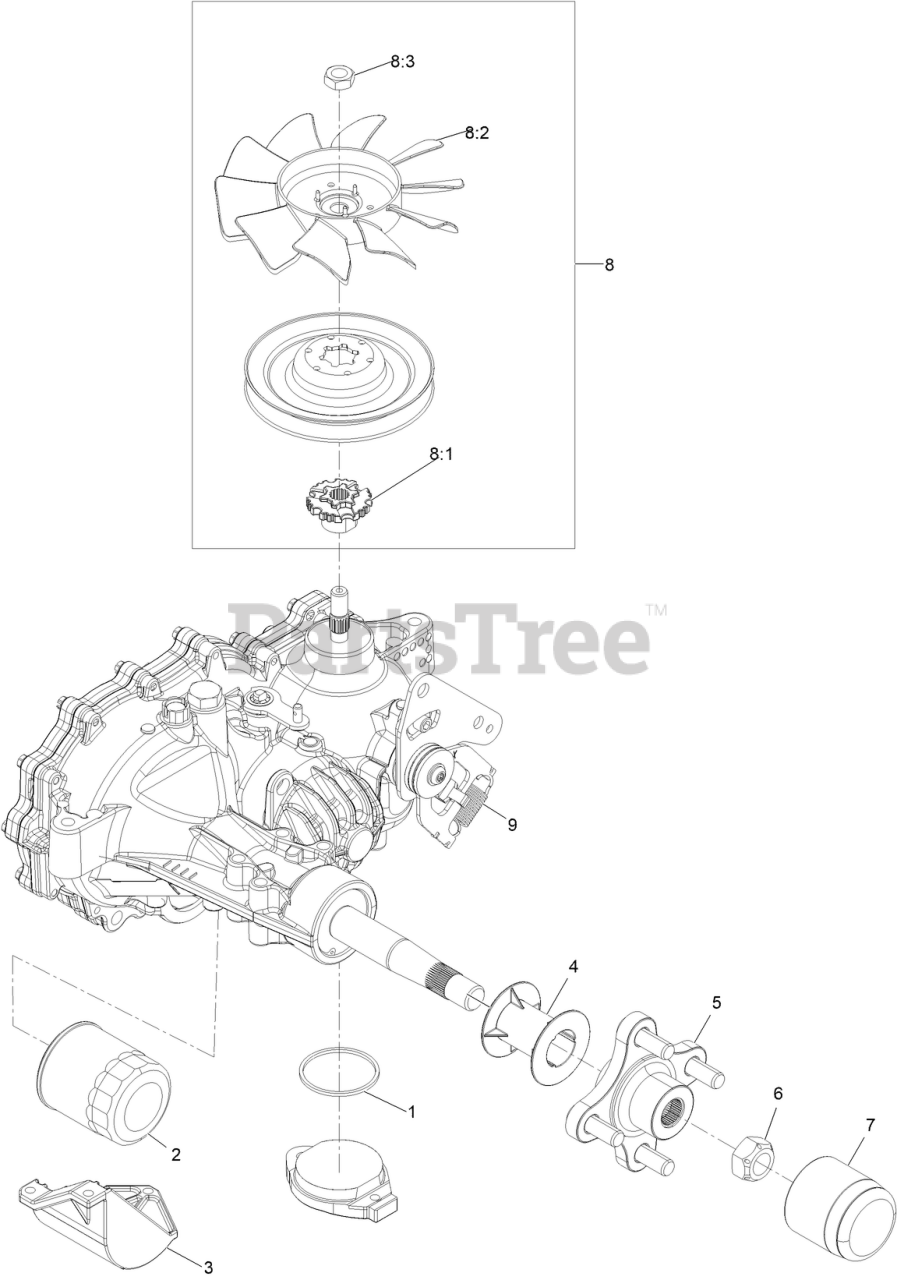 8:3
8:2
8
8:1
PartsTree™
9
4
5
6
7
1
2
3