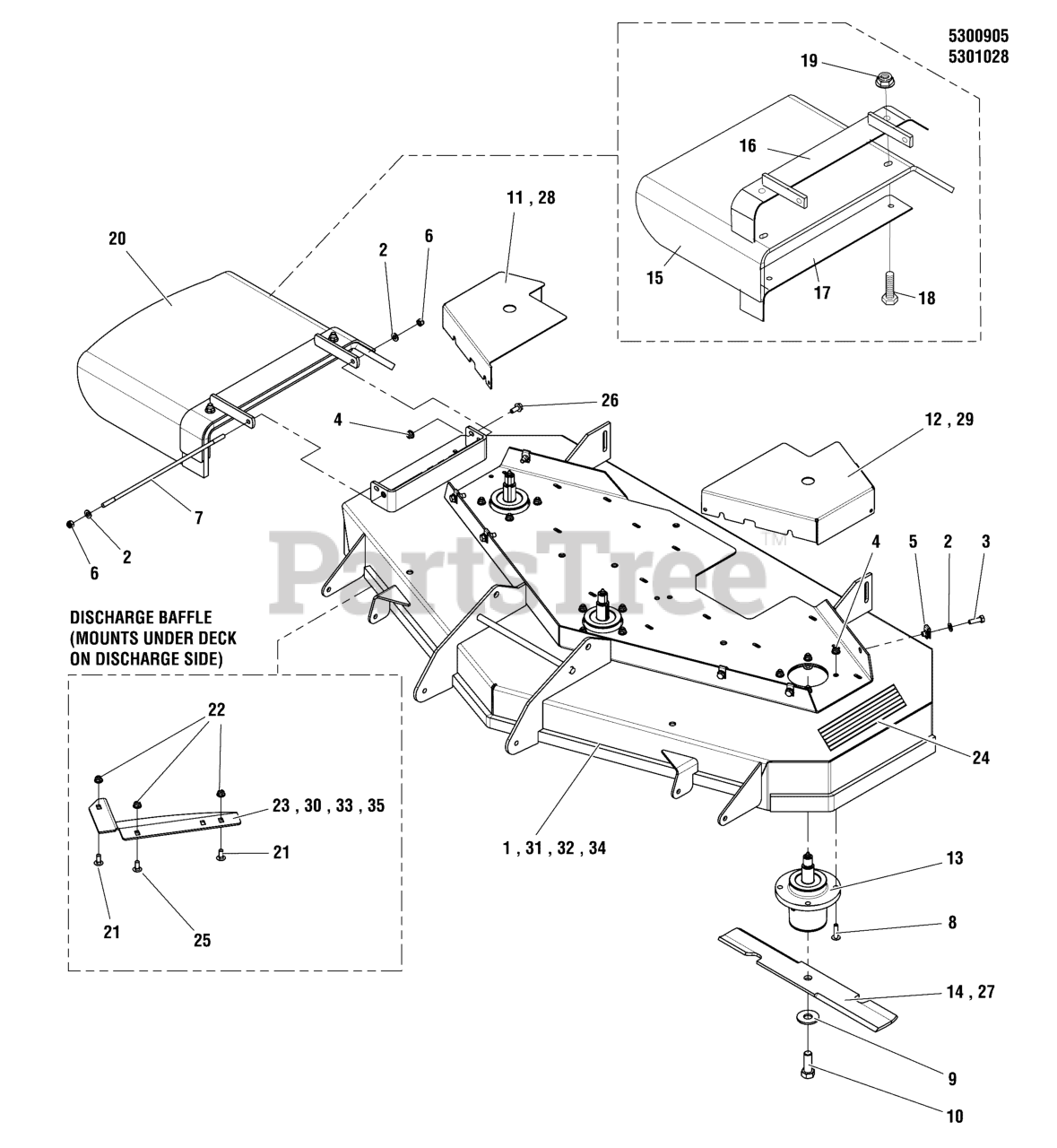 5300905
5301028

19
16
15
17
18

11 , 28
20
2
6
26
4
12 , 29
7
6
2
PartsTree™
4
5
2
3

DISCHARGE BAFFLE
(MOUNTS UNDER DECK
ON DISCHARGE SIDE)

22
23 , 30 , 33 , 35
21
21
25

24
1 , 31 , 32 , 34
13
8
14 , 27
9
10