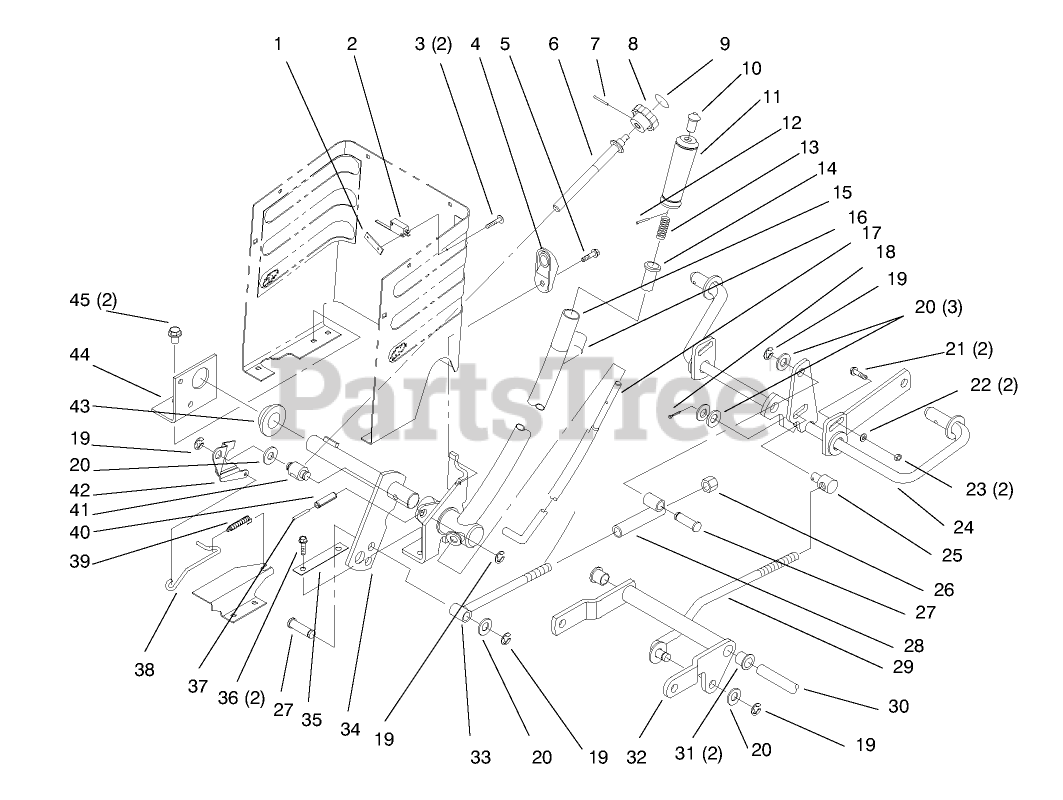 1
2
3 (2)
4
5
6
7
8
9
10
11
12
13
14
15
16
17
18
19
20 (3)
21 (2)
22 (2)
23 (2)
24
25
26
27
28
29
30
19
20
31 (2)
32
19
20
33
19
34
35
27
36 (2)
37
38
39
40
41
42
20
19
43
44
45 (2)
PartsTree