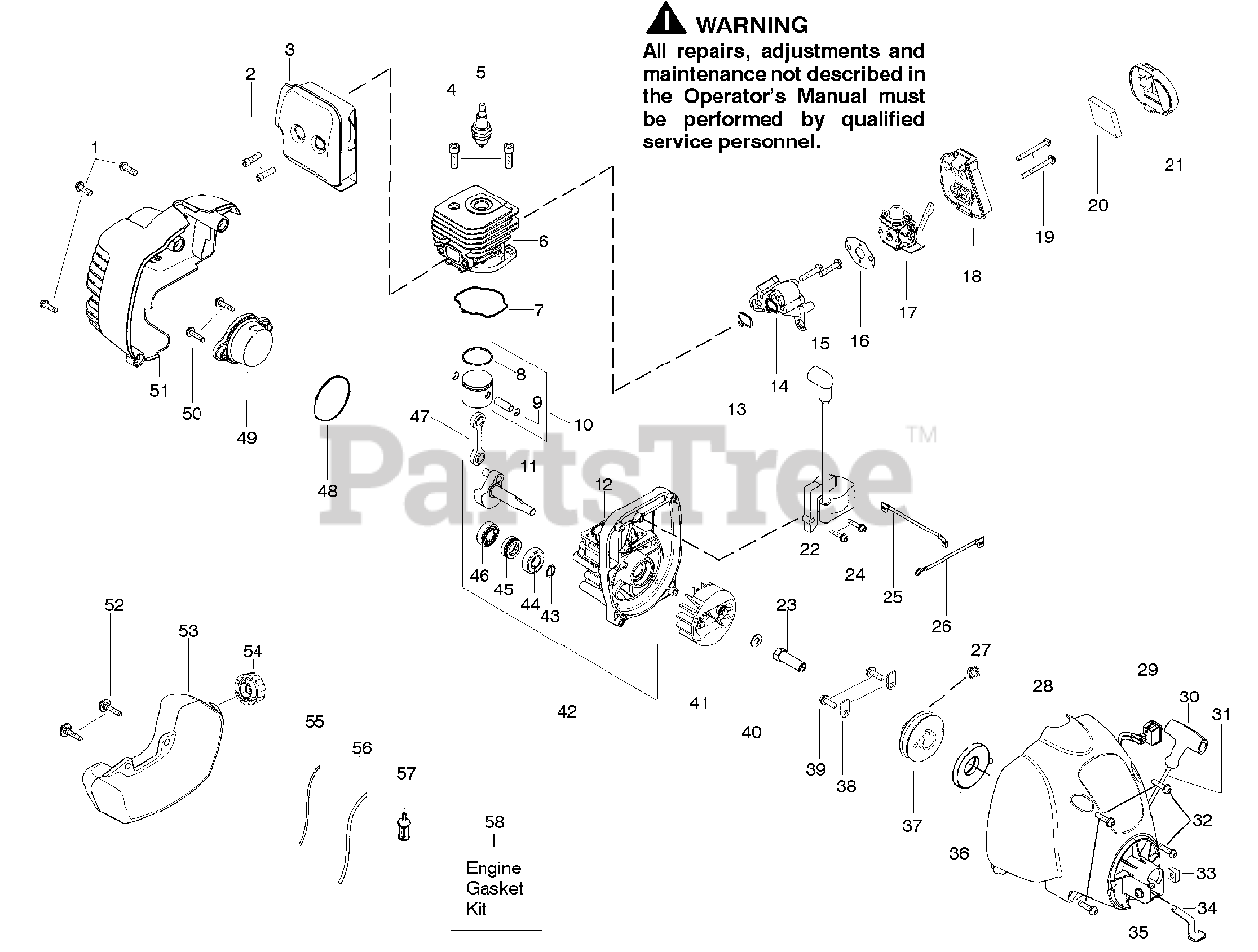 WARNING
All repairs, adjustments and maintenance not described in the Operator's Manual must be performed by qualified service personnel.

1
2
3
4
5
6
7
8
9
10
11
12
13
14
15
16
17
18
19
20
21
22
23
24
25
26
27
28
29
30
31
32
33
34
35
36
37
38
39
40
41
42
43
44
45
46
47
48
49
50
51
52
53
54
55
56
57
58
Engine Gasket Kit

PartsTree™