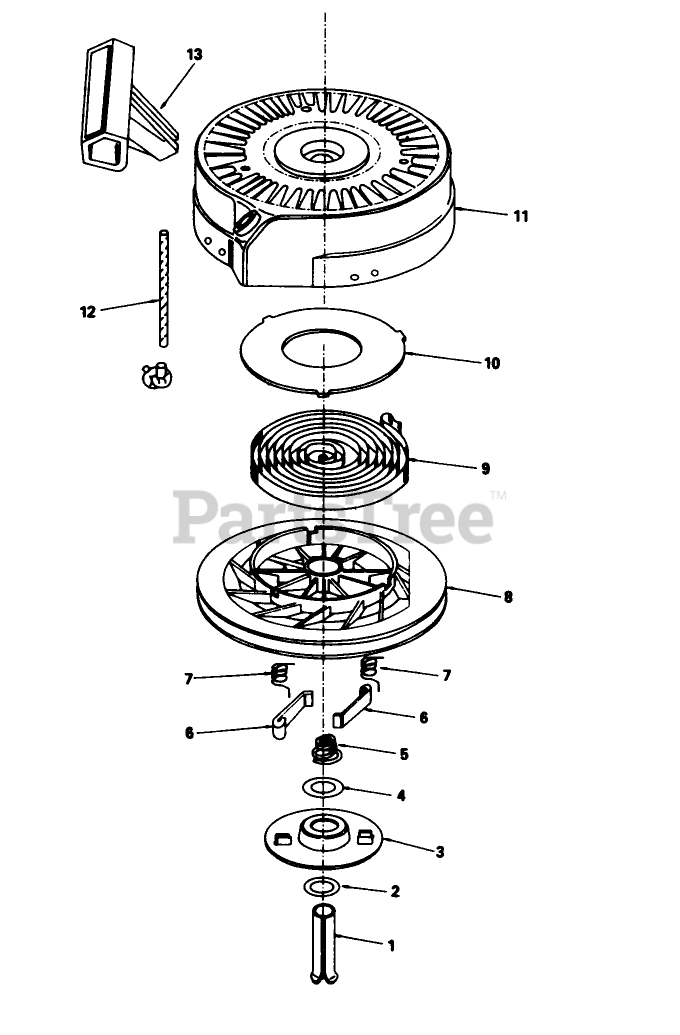 13
11
12
10
9
PartsTree™
8
7
7
6
6
5
4
3
2
1