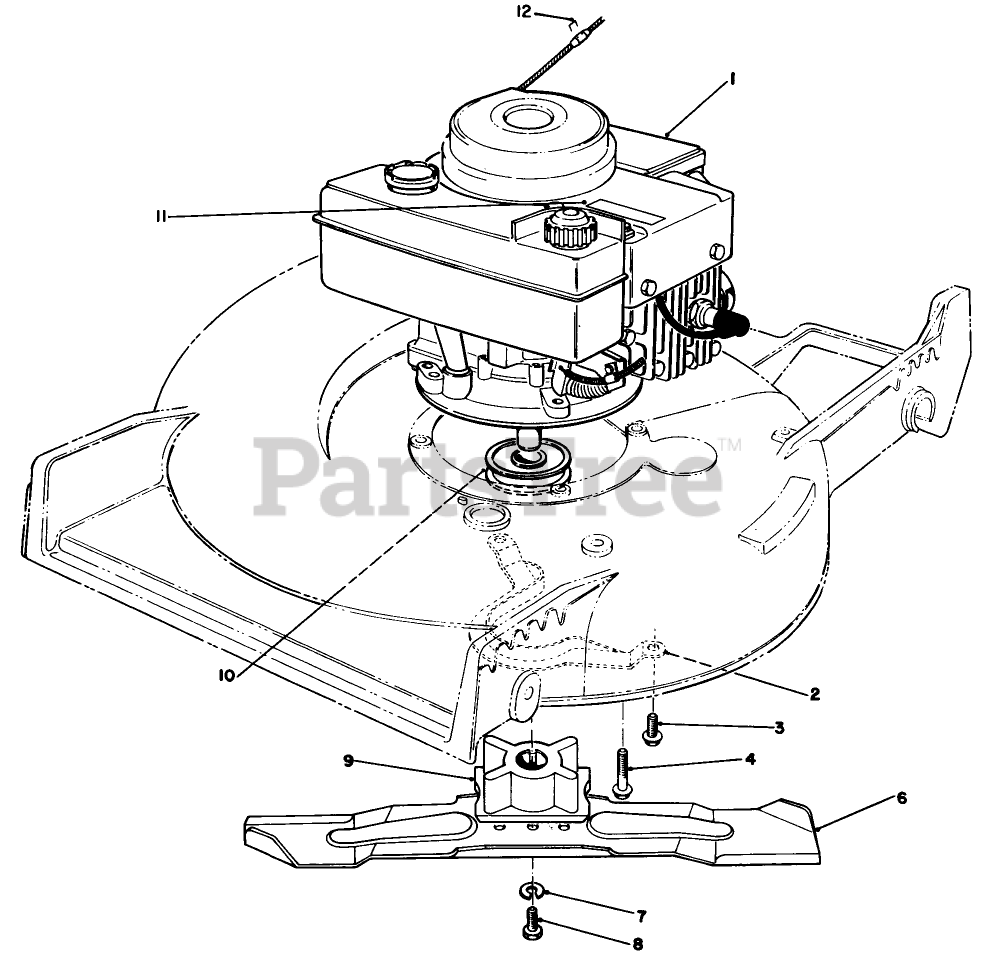 12
1
11
PartsTree™
10
2
3
4
9
6
7
8