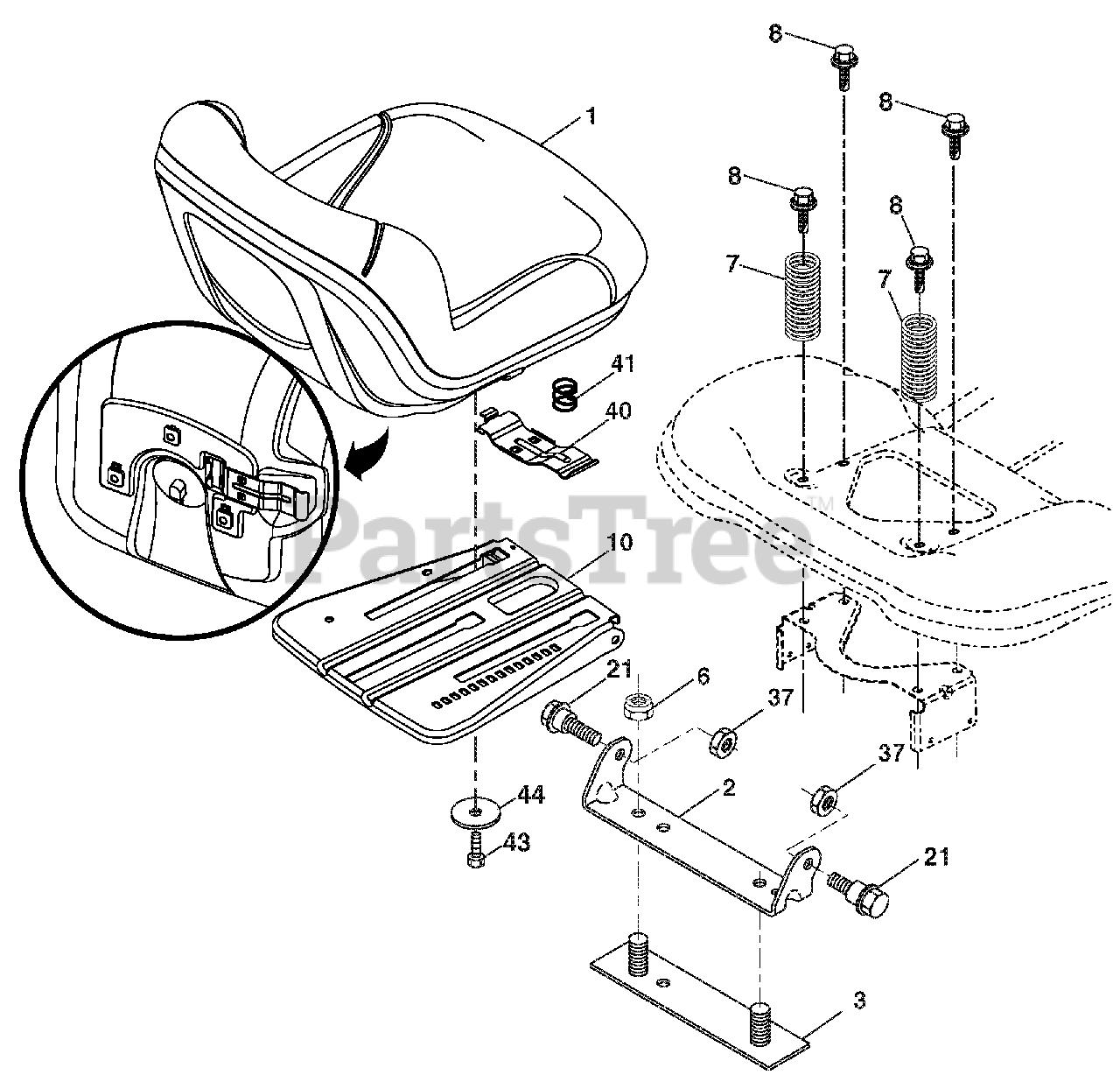 8
8
1
8
8
7
7
41
40
PartsTree™
10
21
6
37
37
2
44
43
21
3