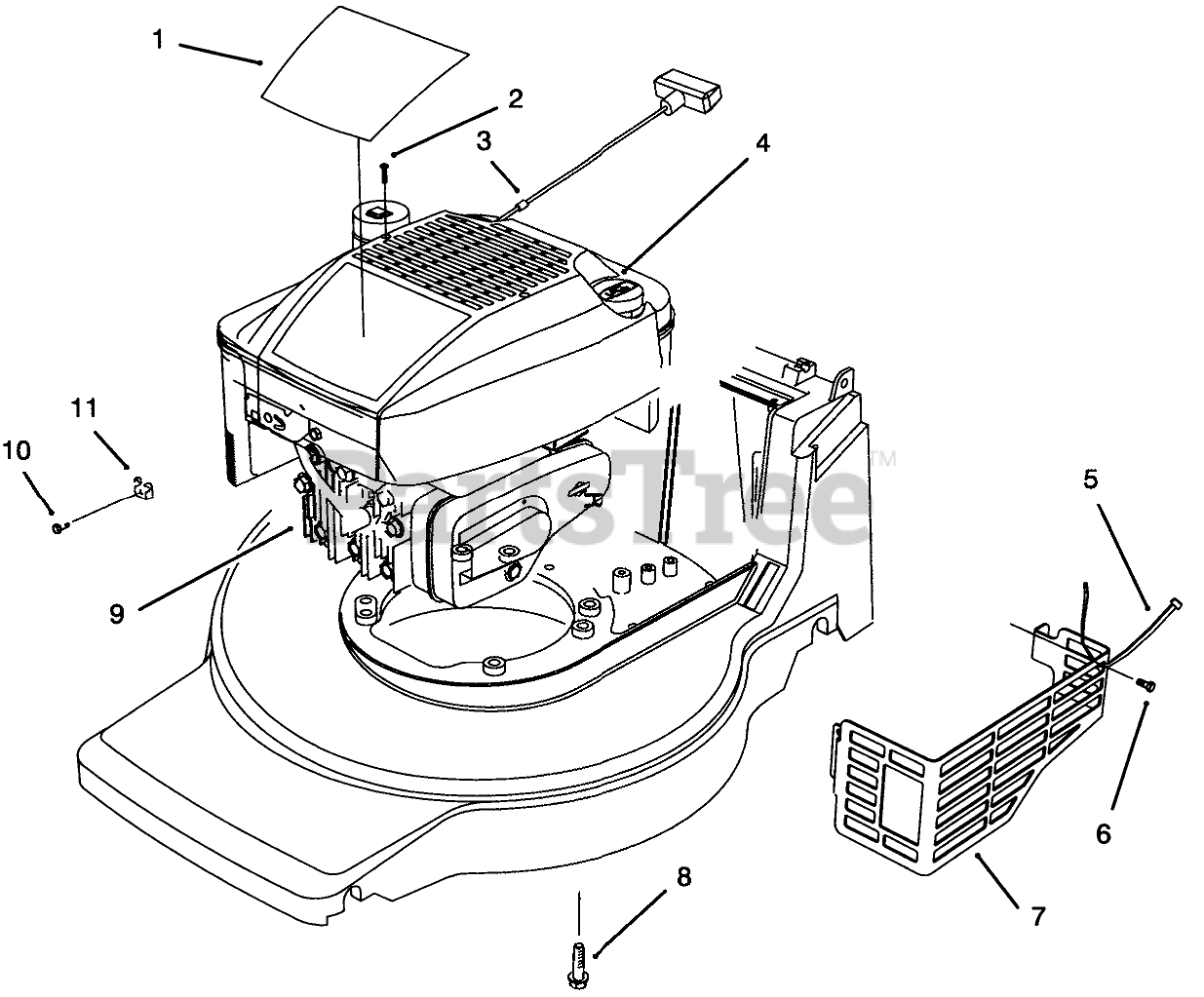 1
2
3
4
11
10
PartsTree™
5
9
6
7
8