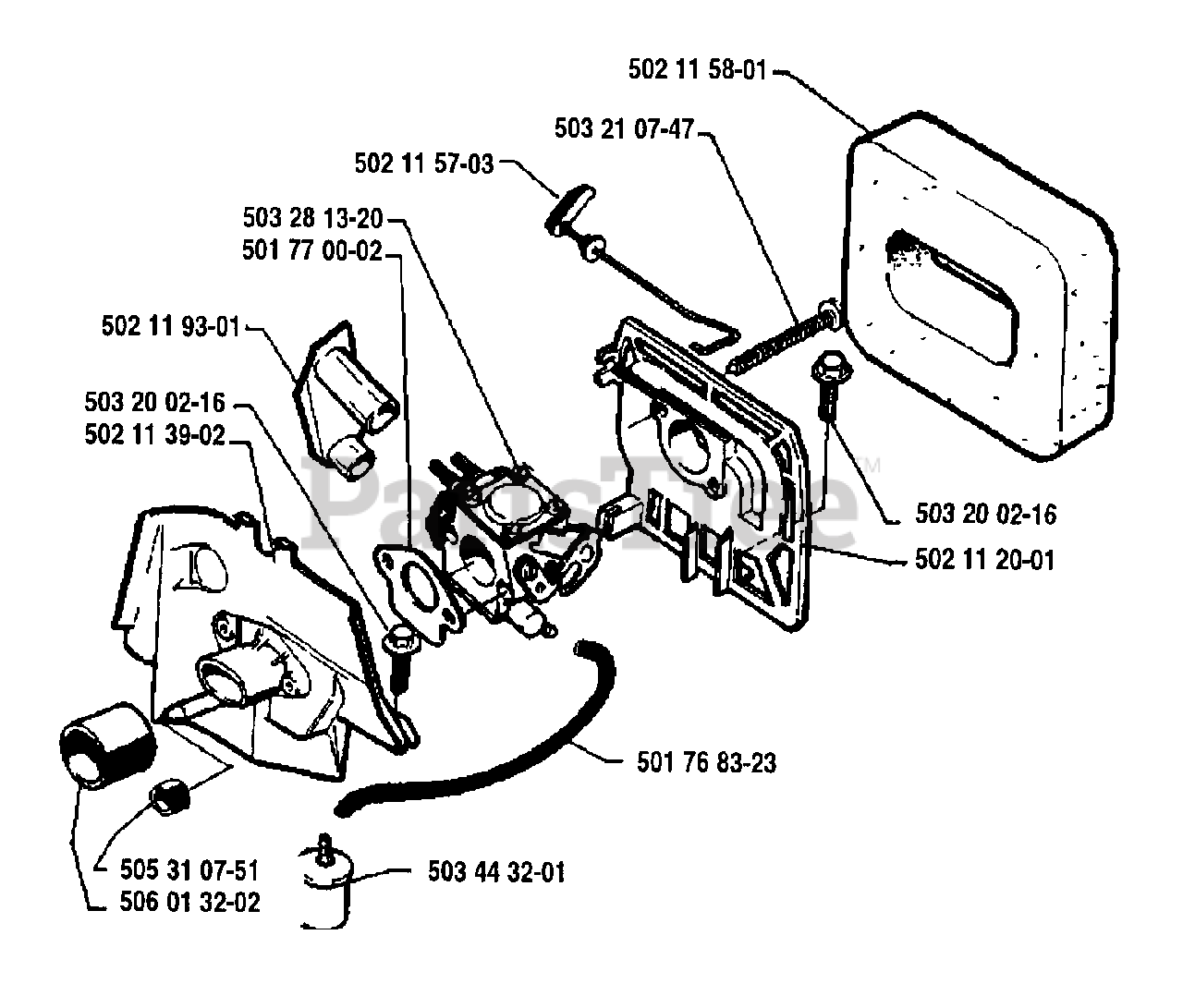 502 11 58-01
503 21 07-47
502 11 57-03
503 28 13-20
501 77 00-02
502 11 93-01
503 20 02-16
502 11 39-02
PartsTree™
503 20 02-16
502 11 20-01
501 76 83-23
505 31 07-51
506 01 32-02
503 44 32-01