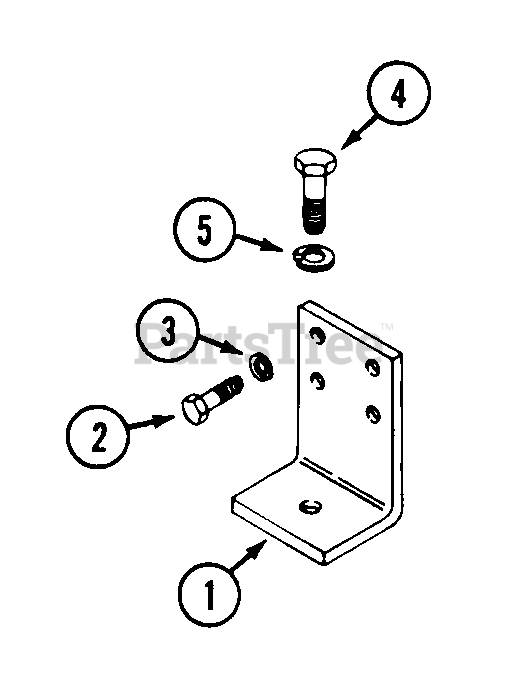 4

5

3

PartsTree™

2

1