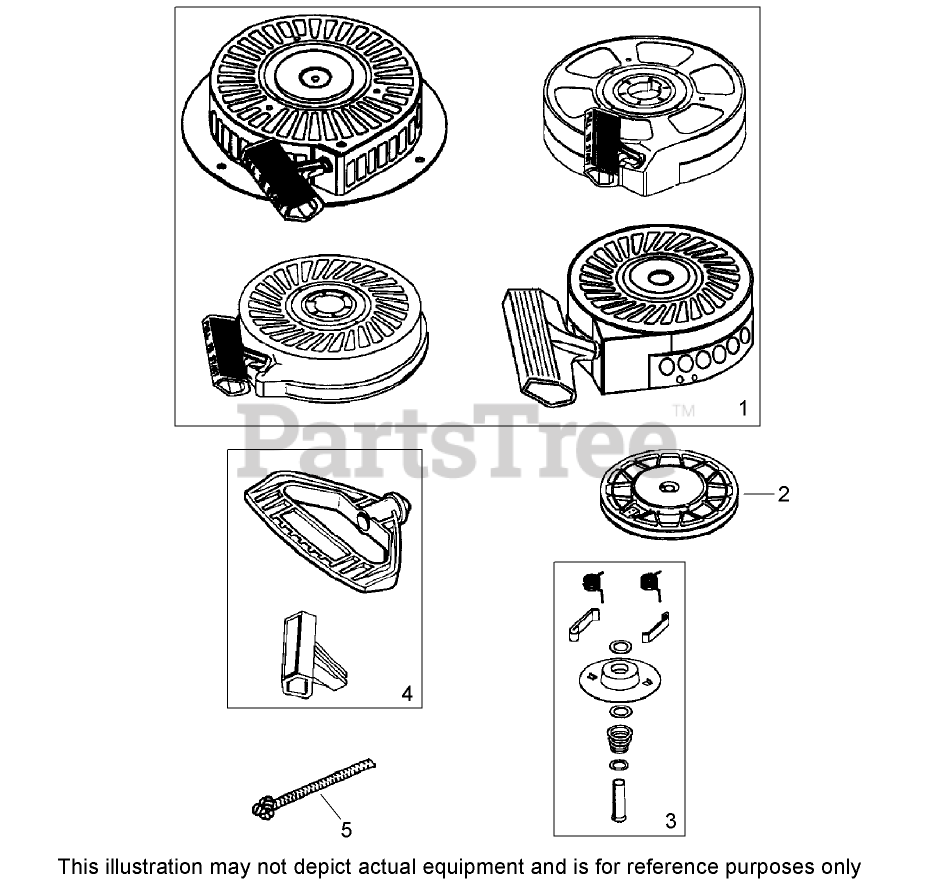 1

PartsTree™

2

4

3

5

This illustration may not depict actual equipment and is for reference purposes only