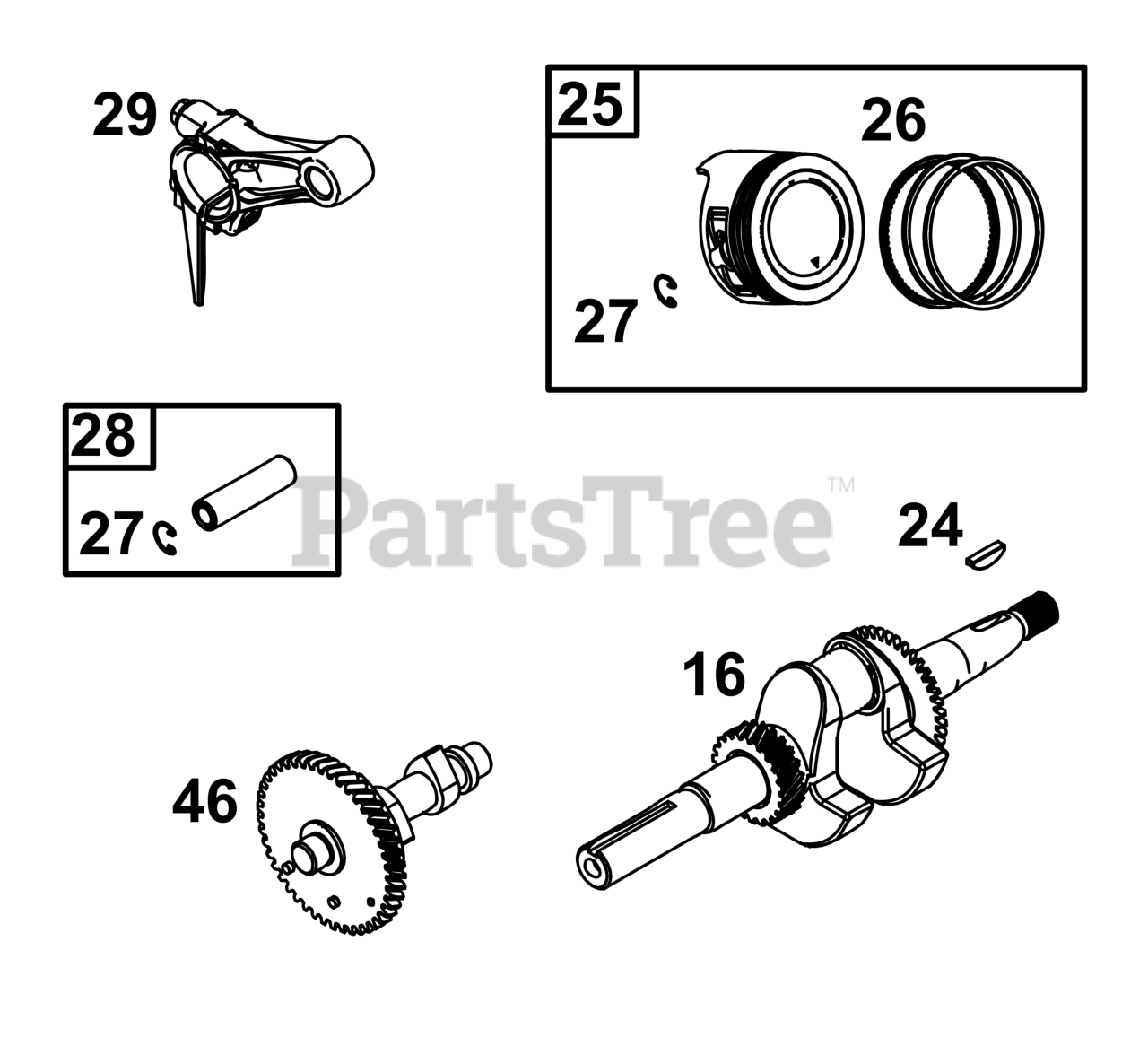 29

25

26

27

28

27

PartsTree™

24

16

46