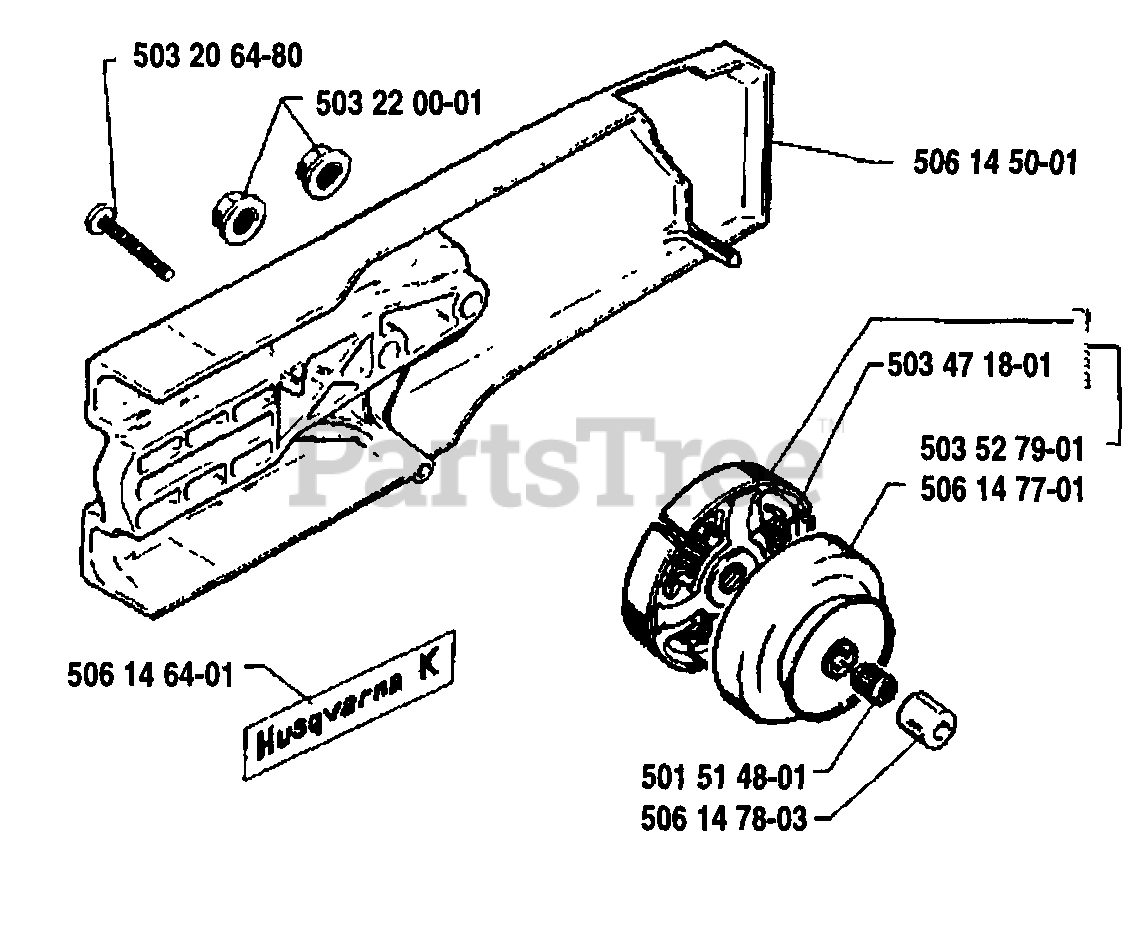 503 20 64-80
503 22 00-01
506 14 50-01
503 47 18-01
503 52 79-01
506 14 77-01
PartsTree™
506 14 64-01
Husqvarna K
501 51 48-01
506 14 78-03