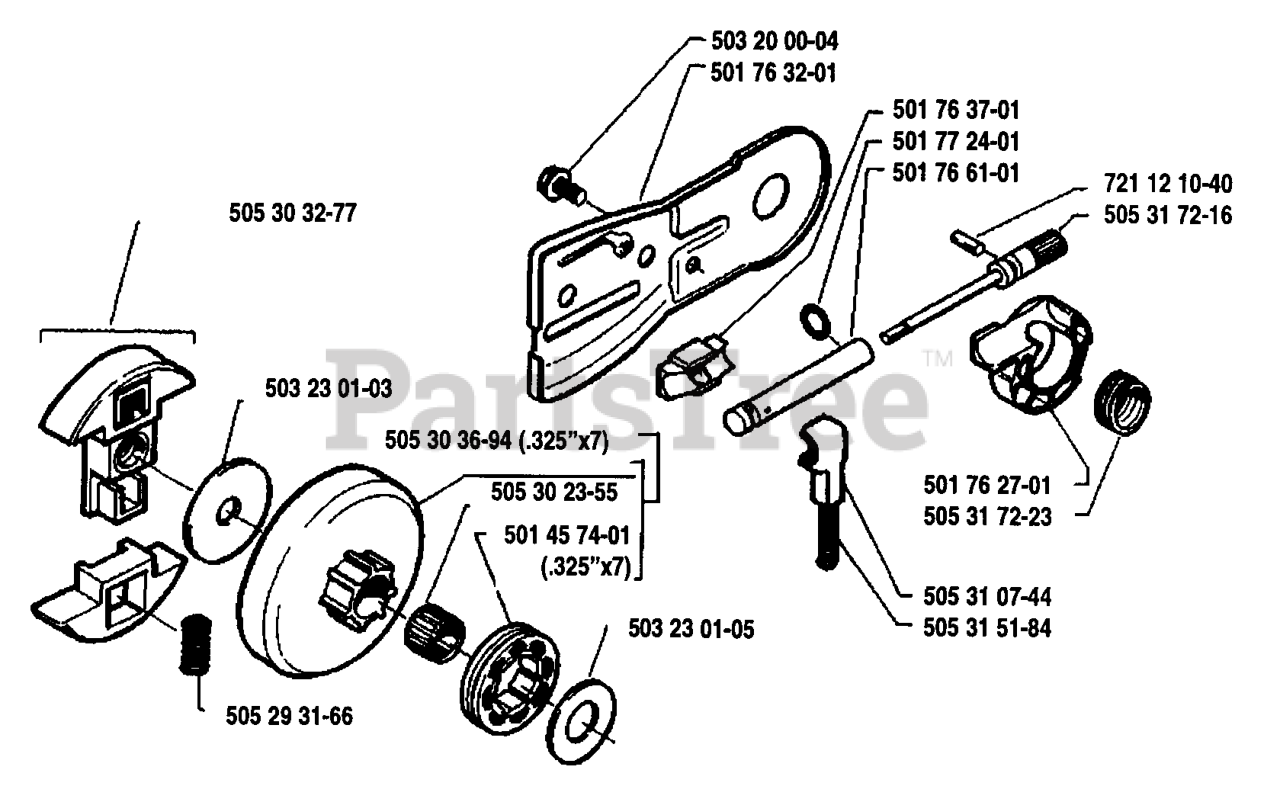 503 20 00-04
501 76 32-01
501 76 37-01
501 77 24-01
501 76 61-01
721 12 10-40
505 31 72-16
505 30 32-77
503 23 01-03
PartsTree™
505 30 36-94 (.325"x7)
505 30 23-55
501 45 74-01
(.325"x7)
501 76 27-01
505 31 72-23
505 31 07-44
505 31 51-84
503 23 01-05
505 29 31-66