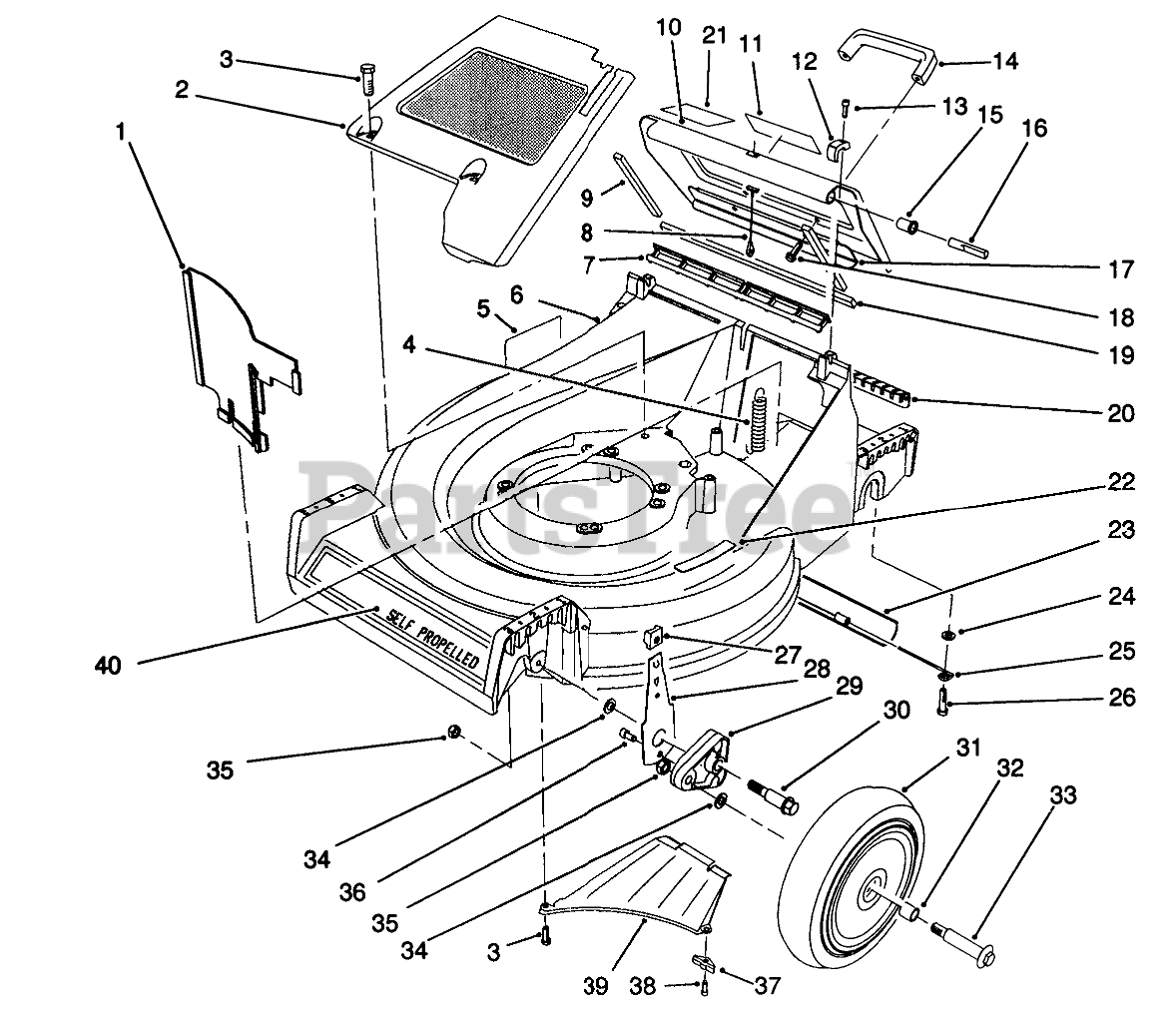 3
2
1
10
21
11
12
13
14
15
16
9
8
7
17
18
19
6
5
4
20
PartsTree
22
23
24
25
26
40
SELF PROPELLED
27
28
29
30
31
32
33
35
34
36
35
34
3
39
38
37