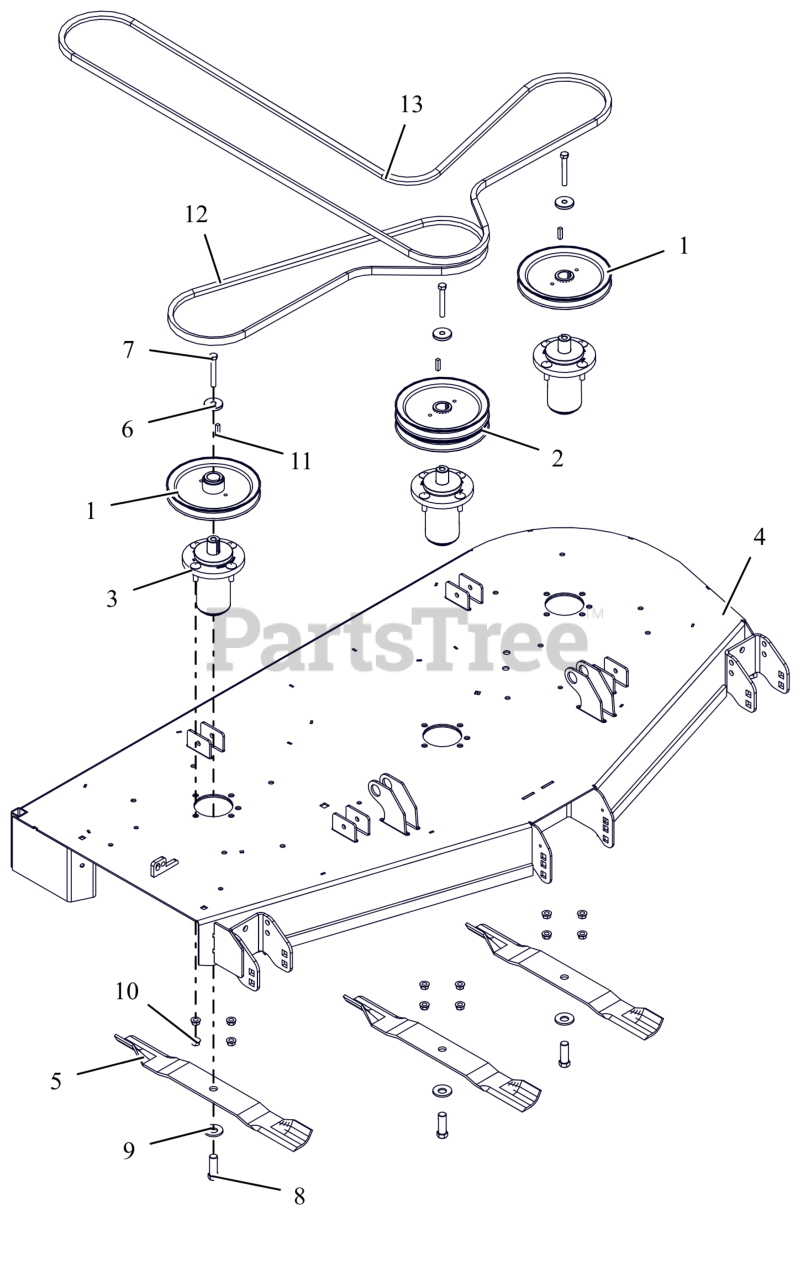 13
12
1
7
6
11
2
1
3
4
PartsTree™
10
5
9
8