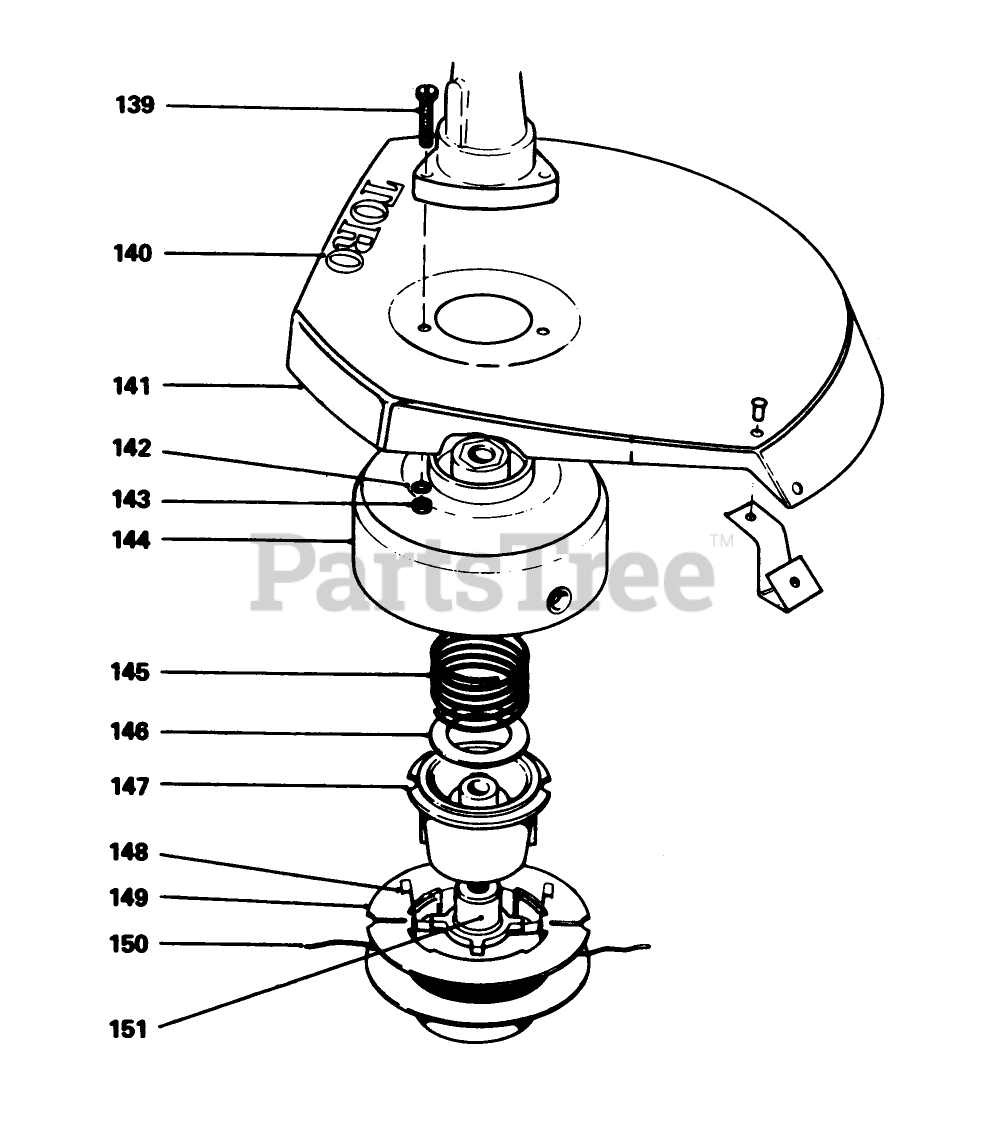 139
TORO
140
141
142
143
144
PartsTree™
145
146
147
148
149
150
151