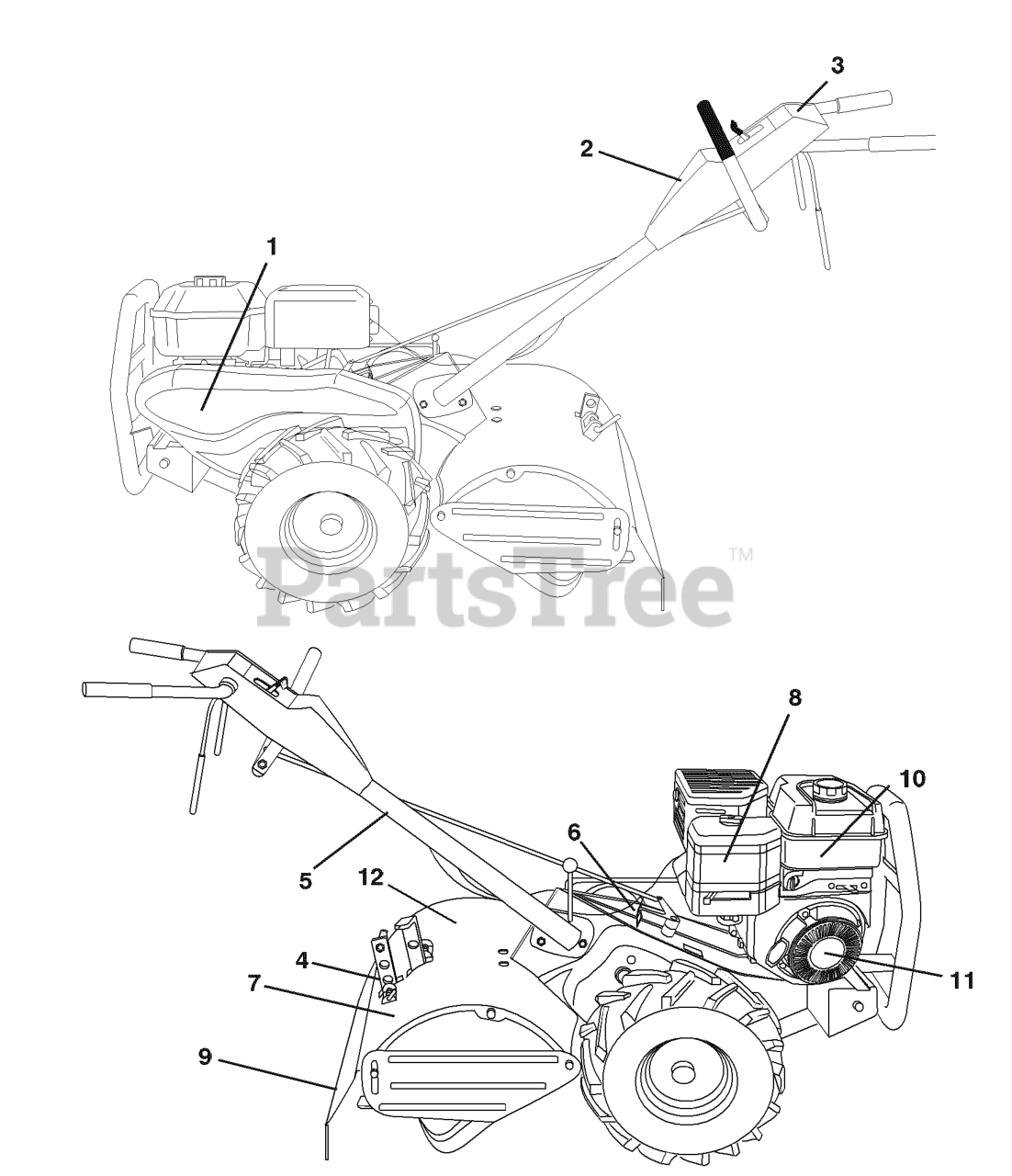 3
2
1
PartsTree™
8
10
6
5
12
4
7
11
9