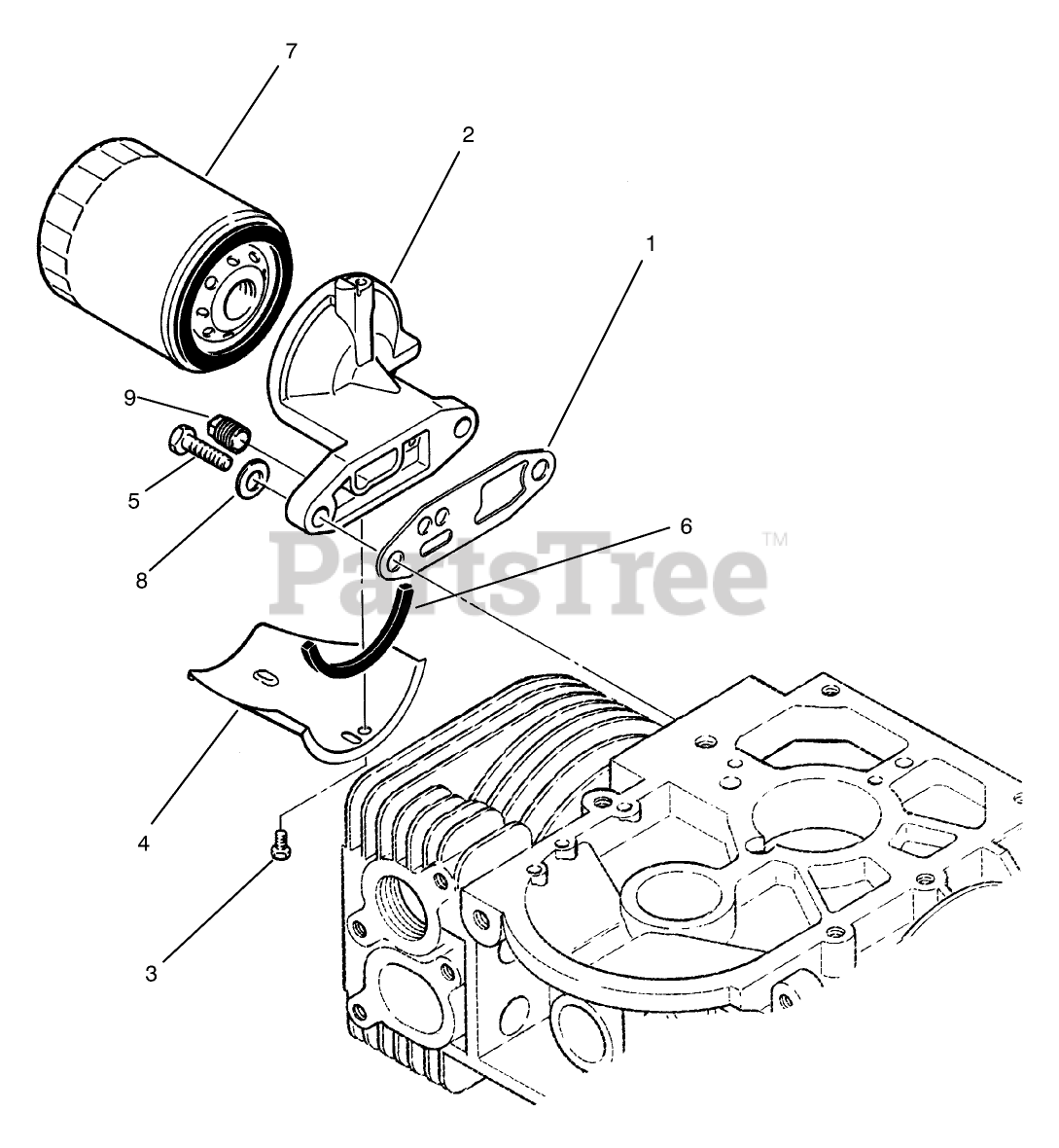 7
2
1
9
5
8
6
PartsTree™
4
3