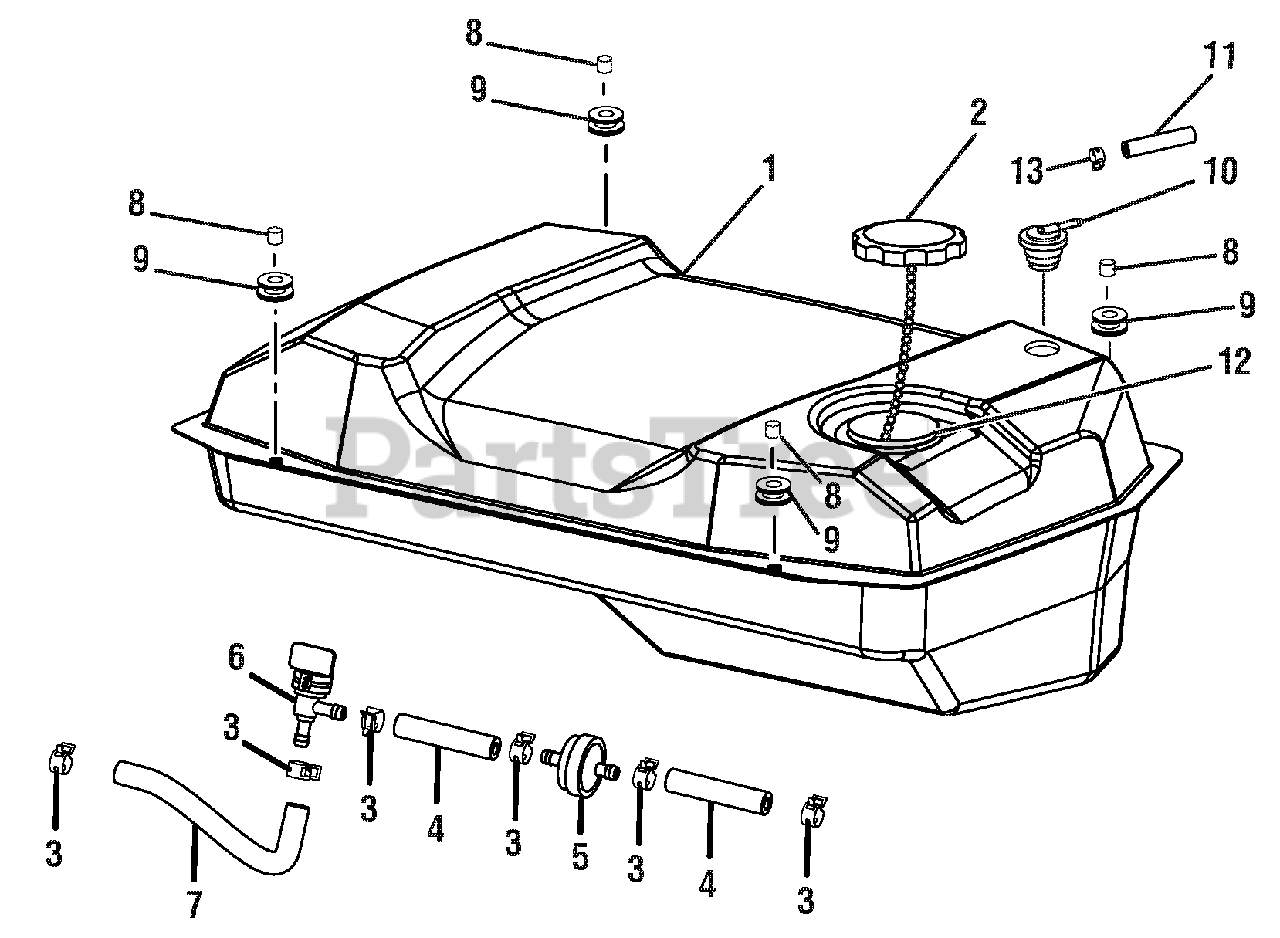 8
9
11
2
13
10
1
8
9
8
9
12
PartsTree
8
9
6
3
3
4
3
5
3
4
3
3
7