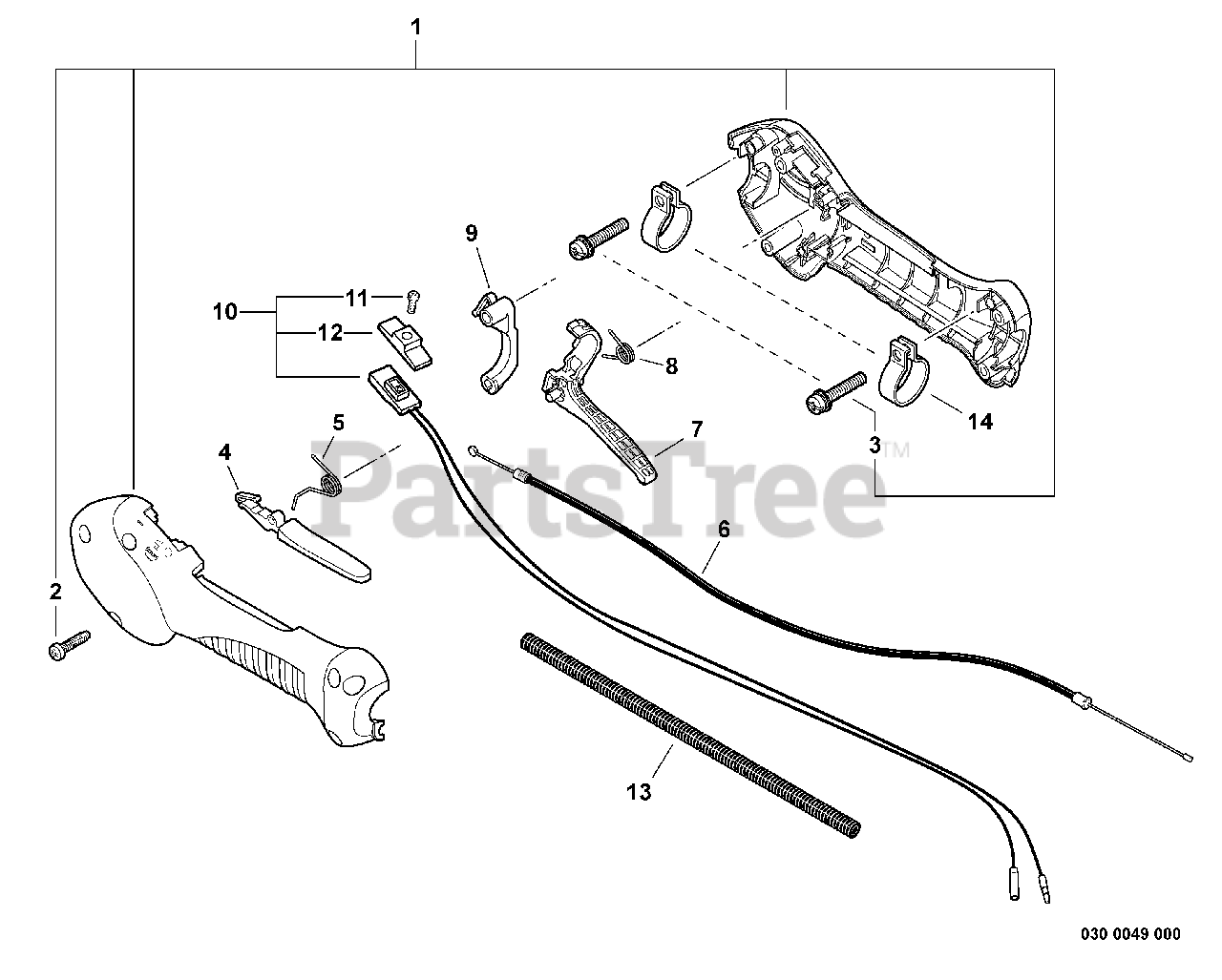 1

9

10

11

12

8

7

14

3

5

4

PartsTree™

6

2

13

030 0049 000