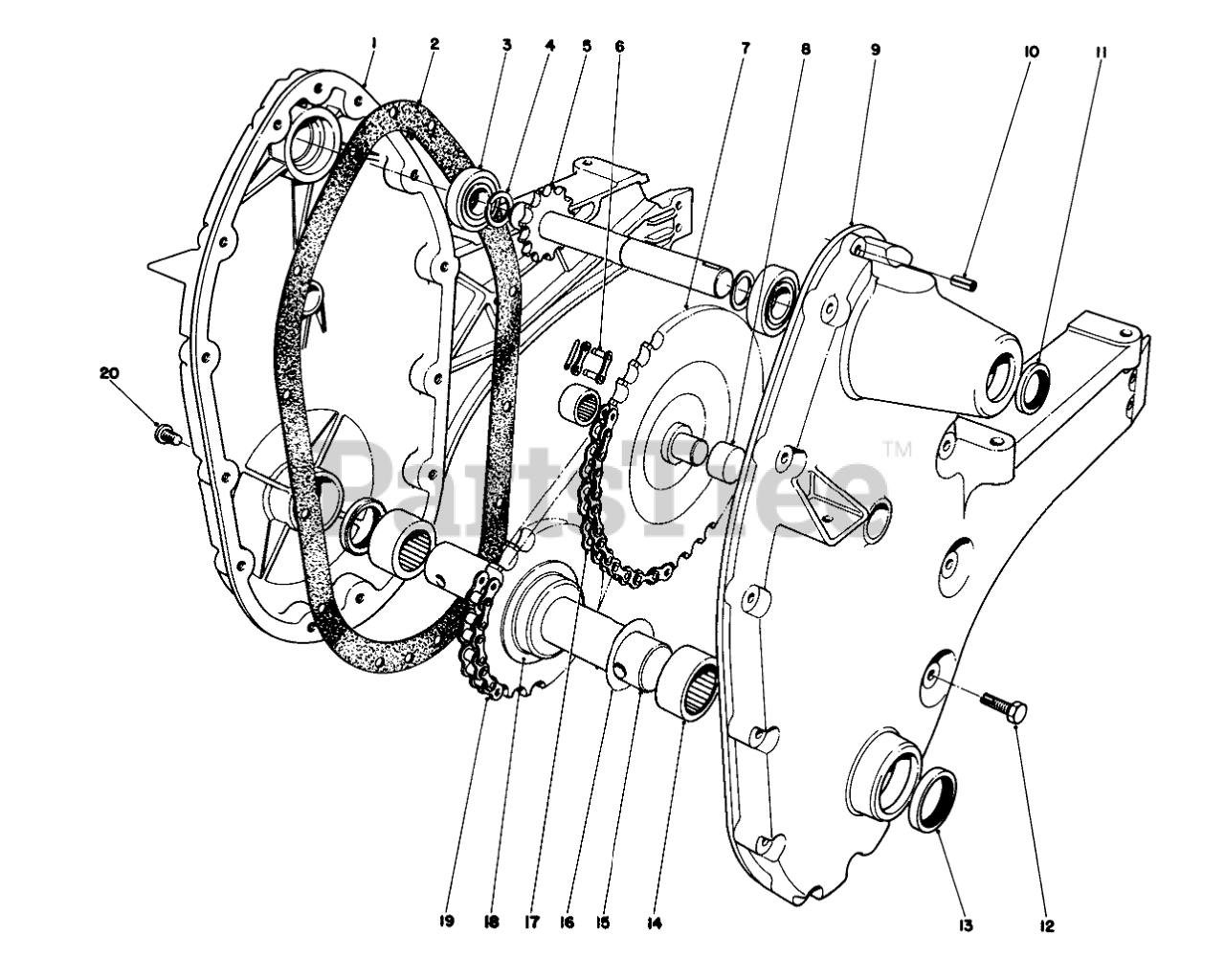 1 2 3 4 5 6 7 8 9 10 11

20

PartsTree™

19 18 17 16 15 14 13 12