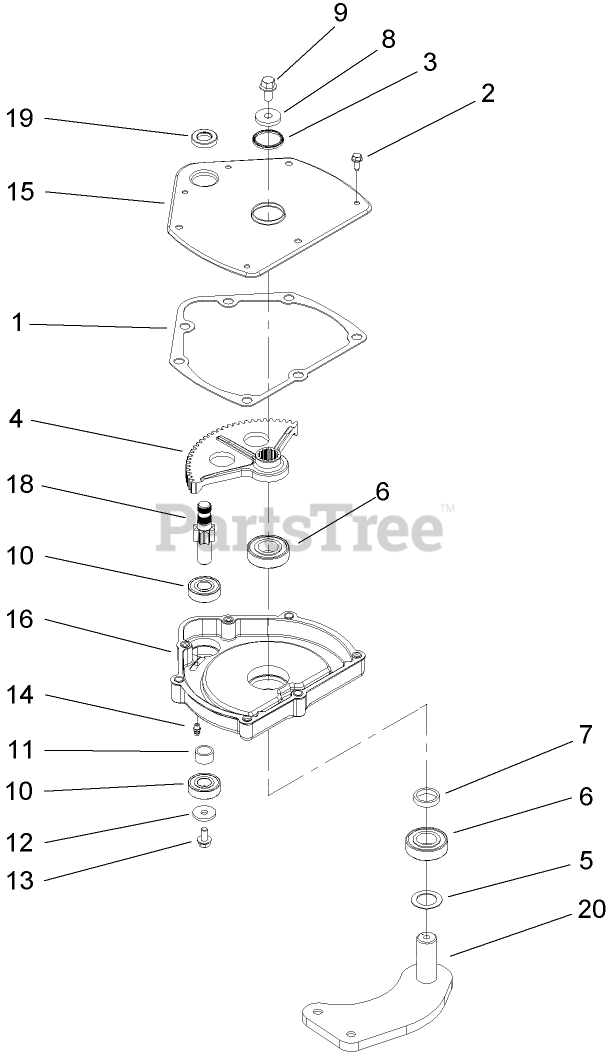 9
8
3
2
19
15
1
4
18
6
PartsTree™
10
16
14
11
10
12
13
7
6
5
20