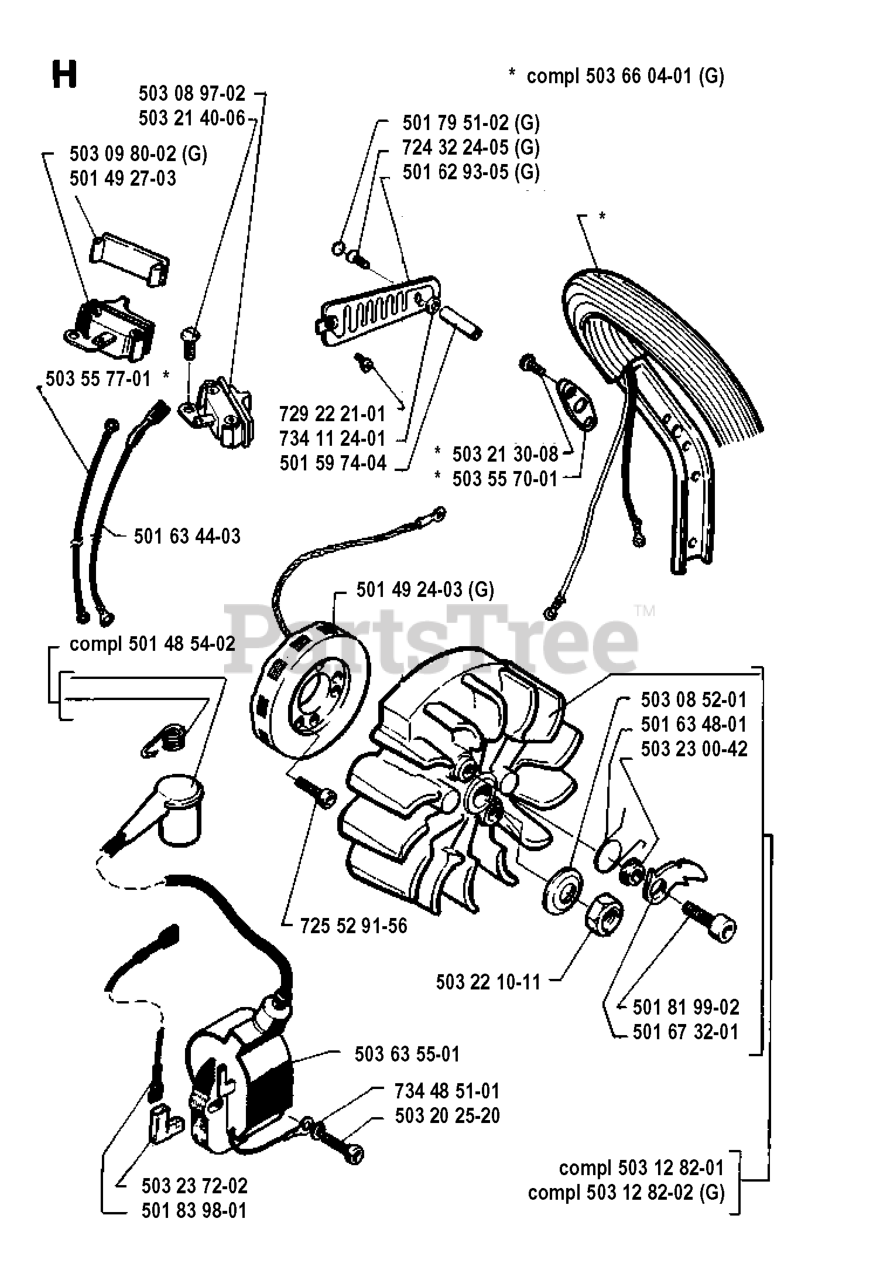 H

\* compl 503 66 04-01 (G)

503 08 97-02
503 21 40-06

503 09 80-02 (G)
501 49 27-03

501 79 51-02 (G)
724 32 24-05 (G)
501 62 93-05 (G)

\*

503 55 77-01 \*

729 22 21-01
734 11 24-01
501 59 74-04

\* 503 21 30-08
\* 503 55 70-01

501 63 44-03

501 49 24-03 (G)

PartsTree™

compl 501 48 54-02

503 08 52-01
501 63 48-01
503 23 00-42

725 52 91-56

503 22 10-11

501 81 99-02
501 67 32-01

503 63 55-01

734 48 51-01
503 20 25-20

503 23 72-02
501 83 98-01

compl 503 12 82-01
compl 503 12 82-02 (G)